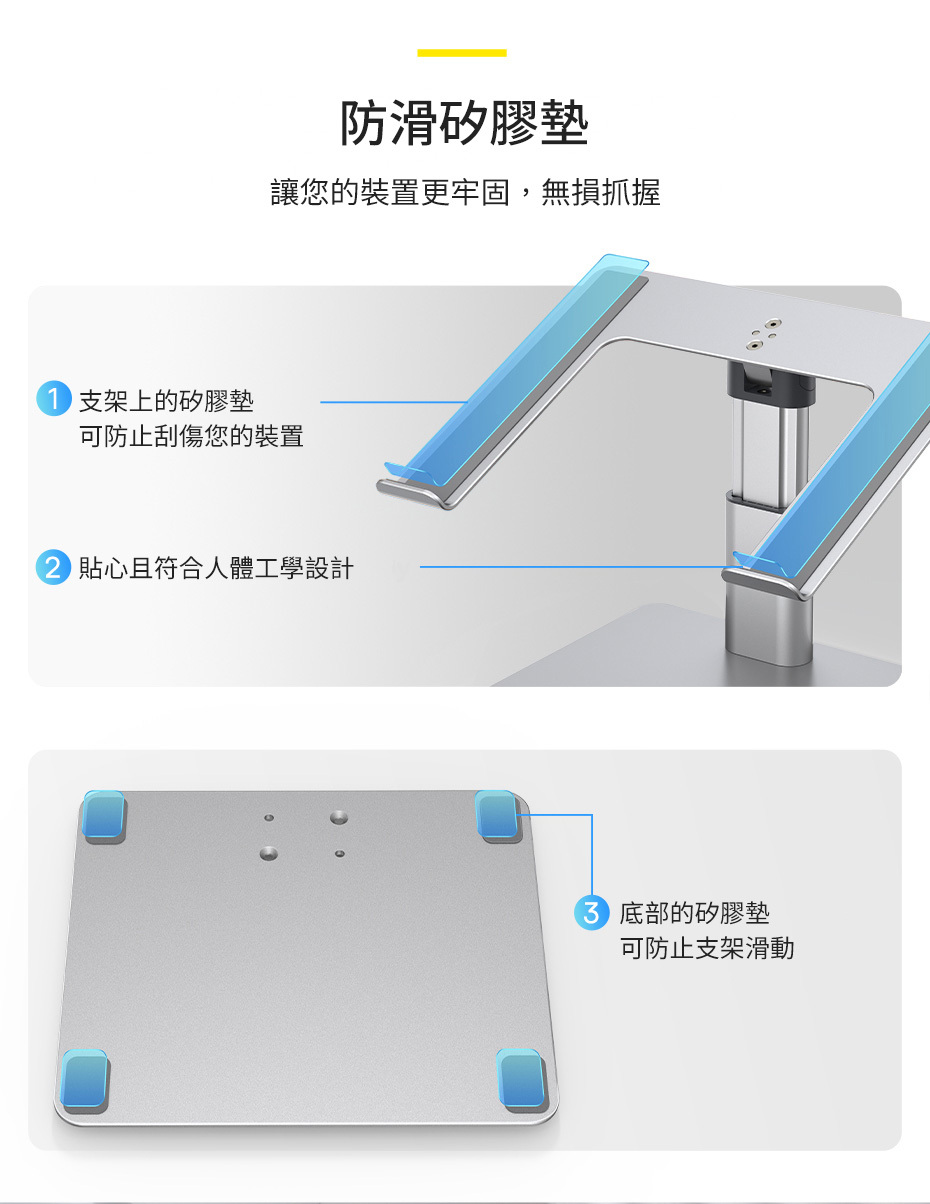 防滑矽膠墊

讓您的裝置更牢固，無損抓握

1 支架上的矽膠墊
可防止刮傷您的裝置

2 貼心且符合人體工學設計

3 底部的矽膠墊
可防止支架滑動