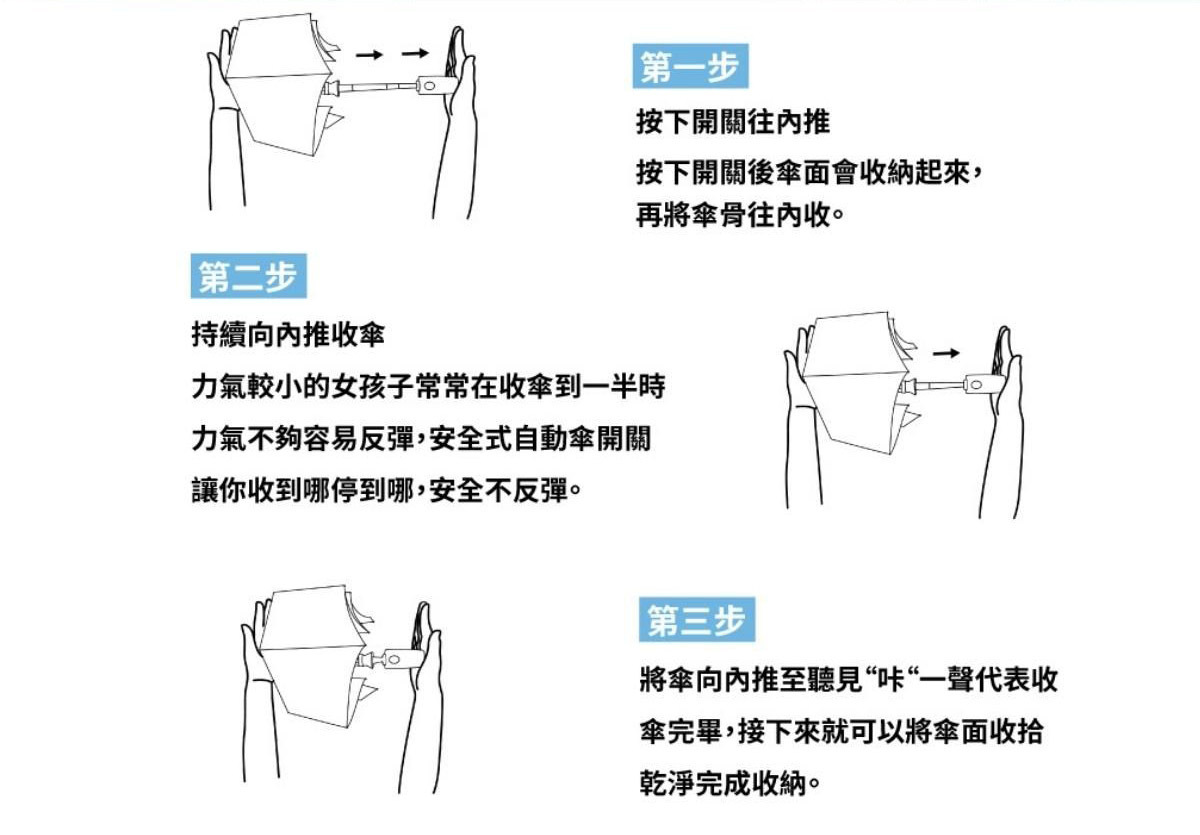 第一步

按下開關往內推

按下開關後傘面會收納起來，再將傘骨往內收。

第二步

持續向內推收傘

力氣較小的女孩子常常在收傘到一半時力氣不夠容易反彈，安全式自動傘開關讓你收到哪停到哪，安全不反彈。

第三步

將傘向內推至聽見“咔“一聲代表收傘完畢，接下來就可以將傘面收拾乾淨完成收納。