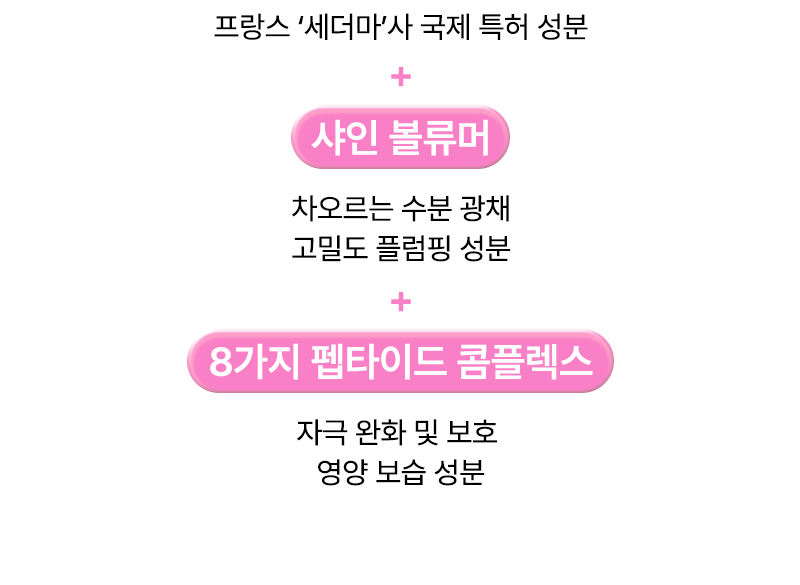 프랑스 '세더마'사 국제 특허 성분

+

샤인 볼류머

차오르는 수분 광채
고밀도 플럼핑 성분

+

8가지 펩타이드 콤플렉스

자극 완화 및 보호
영양 보습 성분