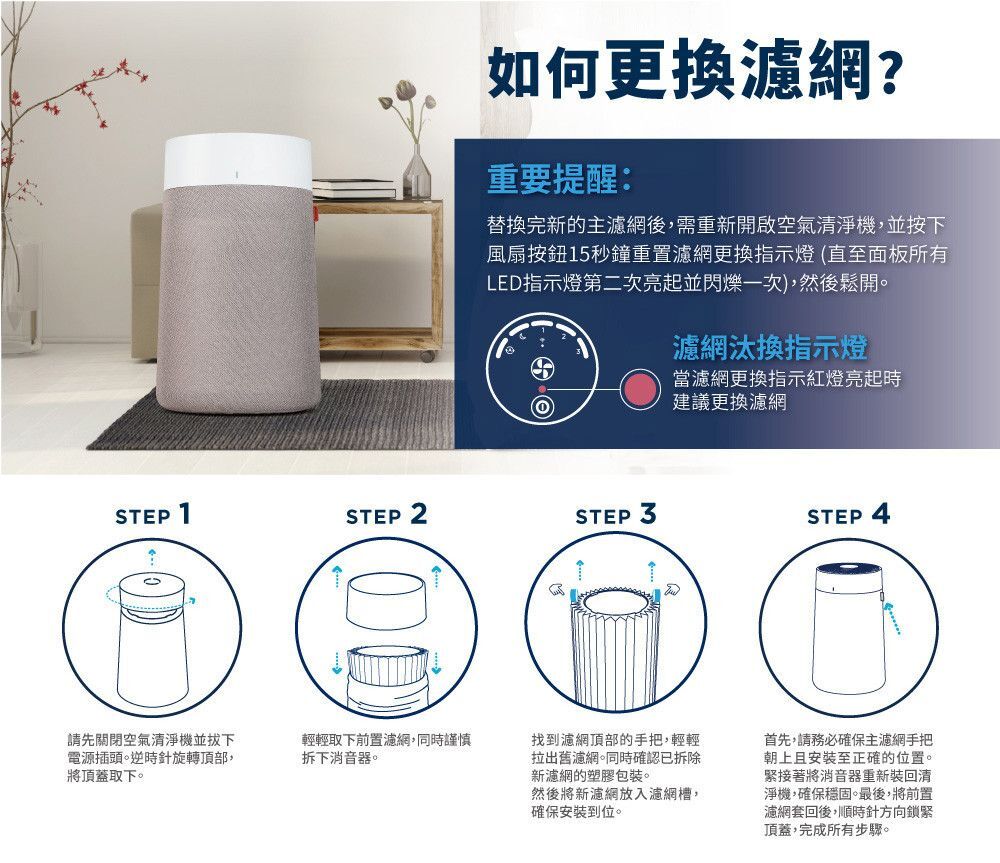 如何更換濾網?

重要提醒:

替換完新的主濾網後,需重新開啟空氣清淨機,並按下風扇按鈕15秒鐘重置濾網更換指示燈 (直至面板所有LED指示燈第二次亮起並閃爍一次),然後鬆開。

1 2 3

濾網汰換指示燈

當濾網更換指示紅燈亮起時建議更換濾網

STEP 1

請先關閉空氣清淨機並拔下電源插頭。逆時針旋轉頂部,將頂蓋取下。

STEP 2

輕輕取下前置濾網,同時謹慎拆下消音器。

STEP 3

找到濾網頂部的手把,輕輕拉出舊濾網。同時確認已拆除新濾網的塑膠包裝。
然後將新濾網放入濾網槽,確保安裝到位。

STEP 4

首先,請務必確保主濾網手把朝上且安裝至正確的位置。緊接著將消音器重新裝回清淨機,確保穩固。最後,將前置濾網套回後,順時針方向鎖緊頂蓋,完成所有步驟。