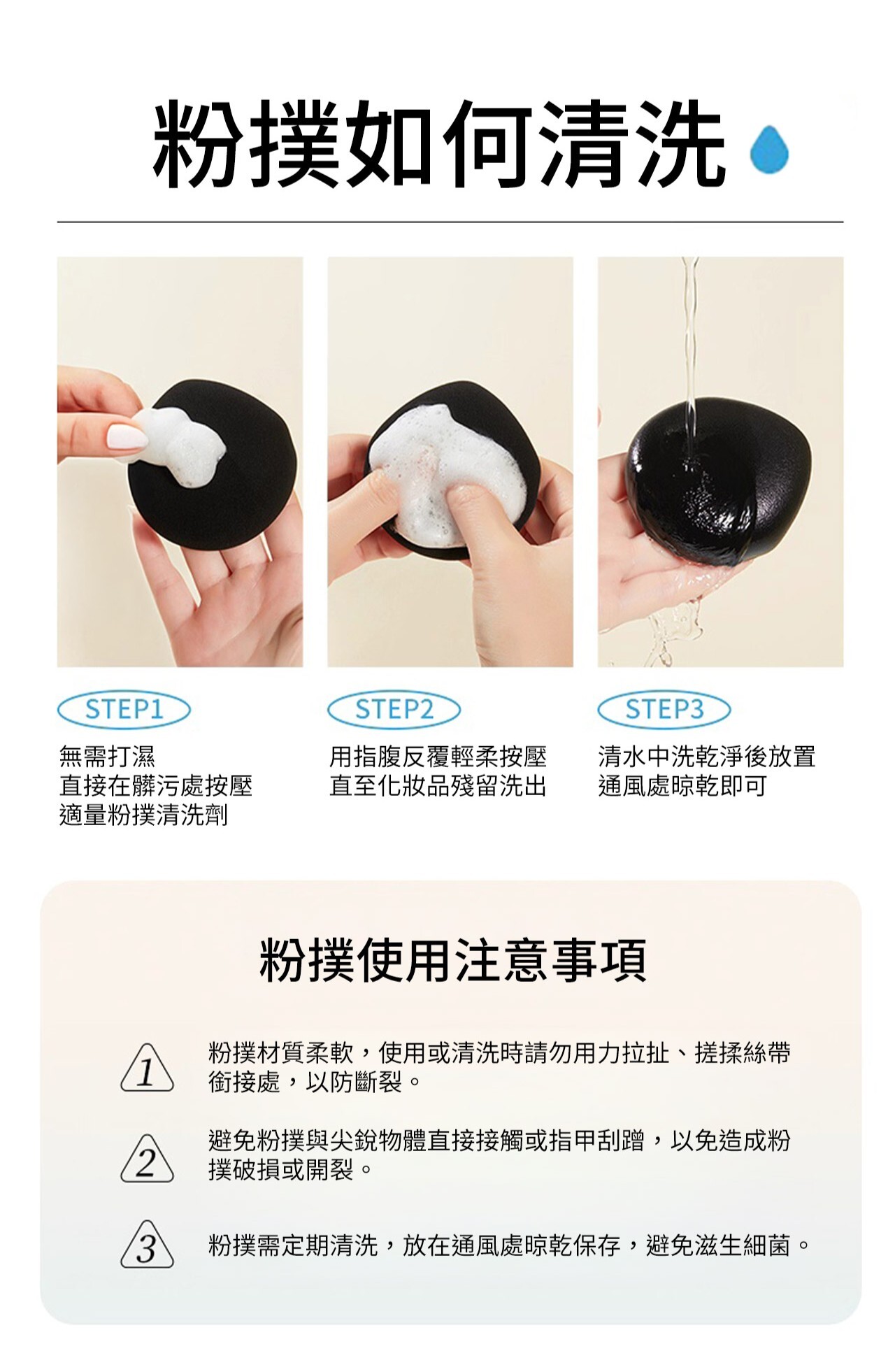 粉撲如何清洗

STEP1

無需打濕
直接在髒污處按壓
適量粉撲清洗劑

STEP2

用指腹反覆輕柔按壓
直至化妝品殘留洗出

STEP3

清水中洗乾淨後放置
通風處晾乾即可

粉撲使用注意事項

1 粉撲材質柔軟，使用或清洗時請勿用力拉扯、搓揉絲帶銜接處，以防斷裂。

2 避免粉撲與尖銳物體直接接觸或指甲刮蹭，以免造成粉撲破損或開裂。

3 粉撲需定期清洗，放在通風處晾乾保存，避免滋生細菌。