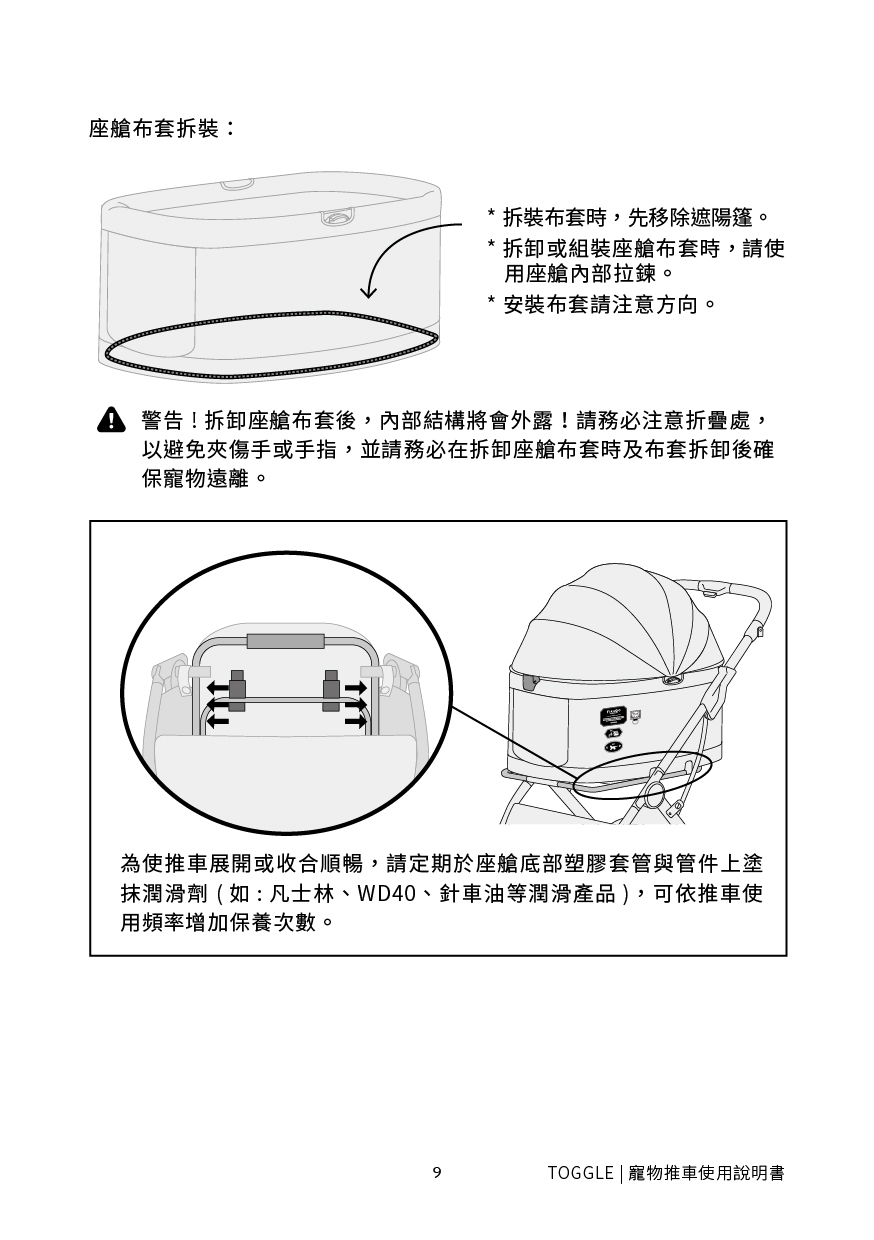 座艙布套拆裝：

* 拆裝布套時，先移除遮陽篷。
* 拆卸或組裝座艙布套時，請使用座艙內部拉鍊。
* 安裝布套請注意方向。

警告！拆卸座艙布套後，內部結構將會外露！請務必注意折疊處，以避免夾傷手或手指，並請務必在拆卸座艙布套時及布套拆卸後確保寵物遠離。

為使推車展開或收合順暢，請定期於座艙底部塑膠套管與管件上塗抹潤滑劑（如：凡士林、WD40、針車油等潤滑產品），可依推車使用頻率增加保養次數。

9 TOGGLE | 寵物推車使用說明書