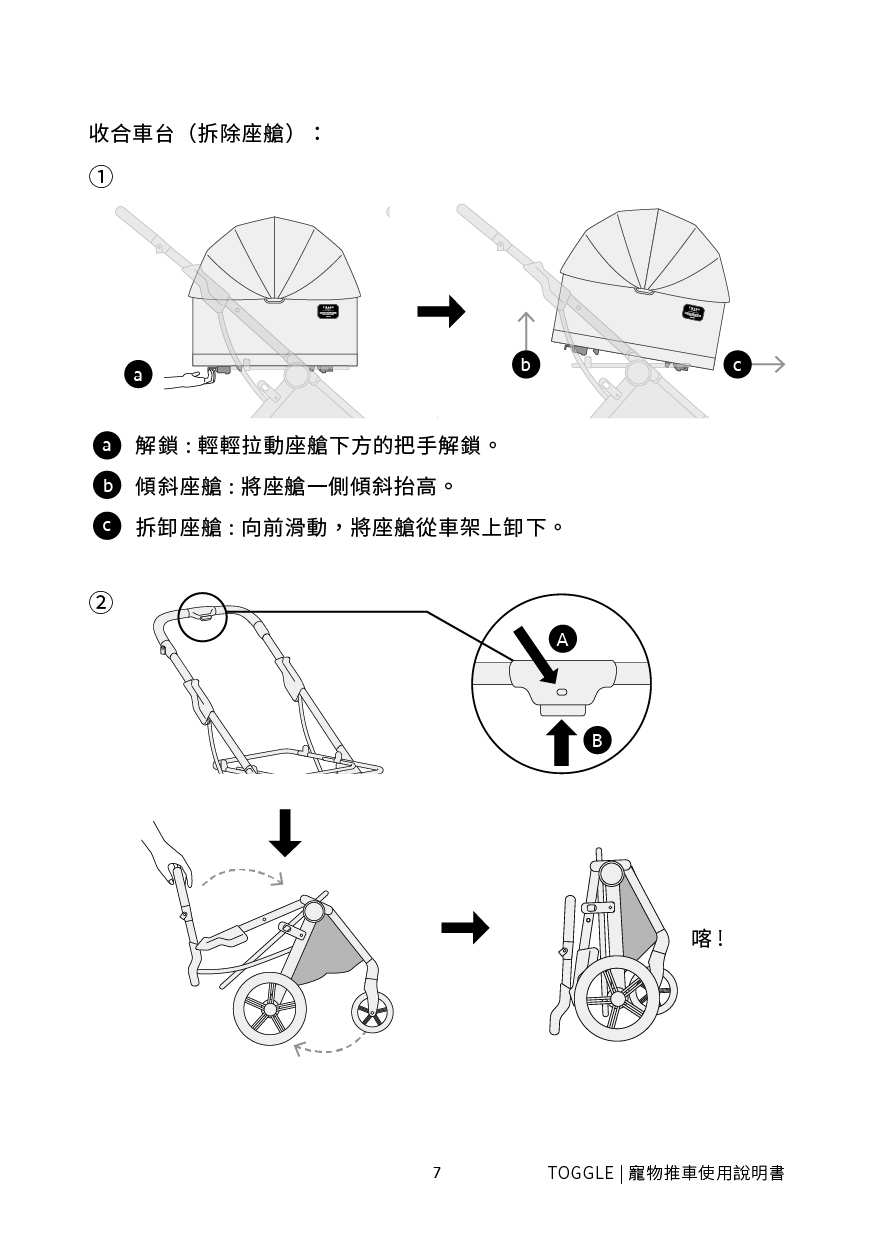 收合車台（拆除座艙）：

①

a

b

c

a 解鎖：輕輕拉動座艙下方的把手解鎖。

b 傾斜座艙：將座艙一側傾斜抬高。

c 拆卸座艙：向前滑動，將座艙從車架上卸下。

②

A

B

喀！

7

TOGGLE | 寵物推車使用說明書