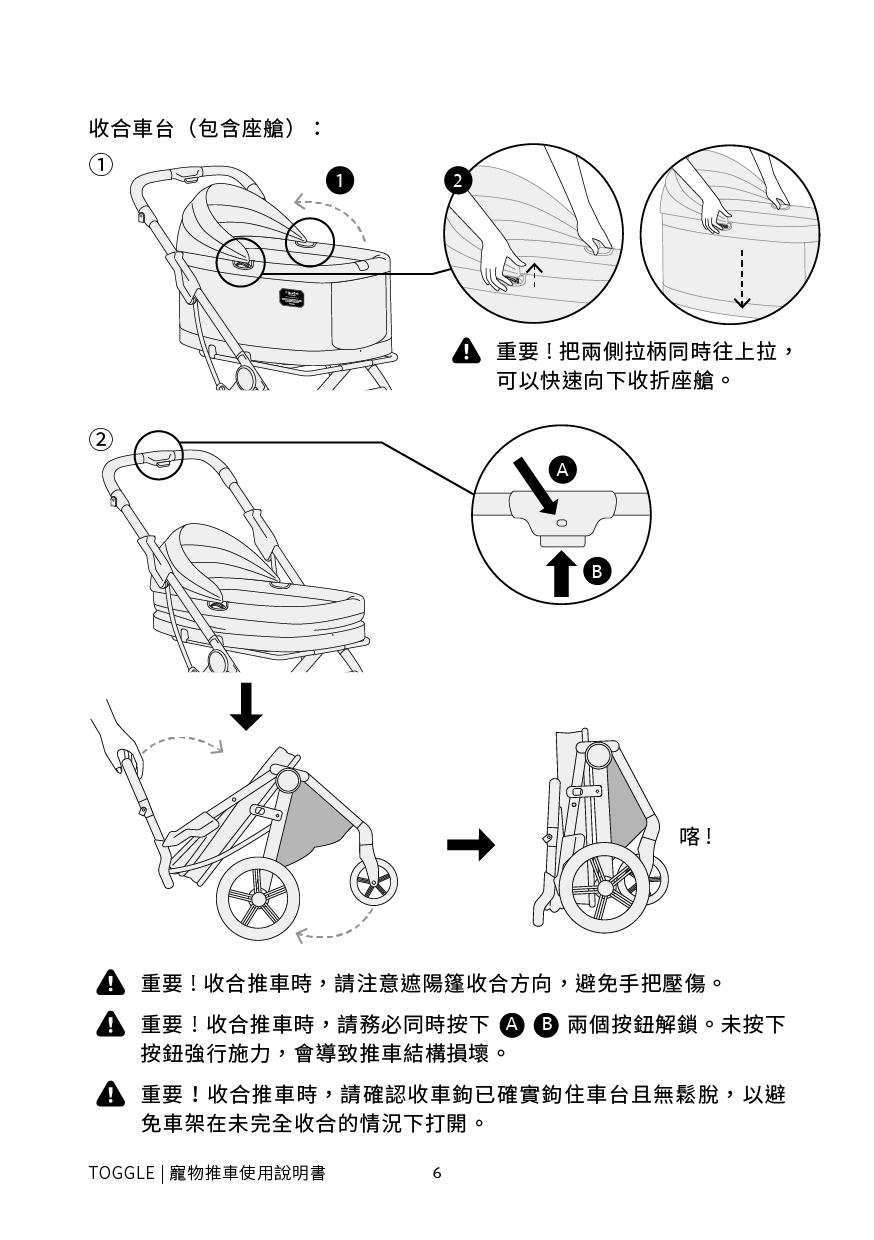 收合車台（包含座艙）：

①

1

2

重要！把兩側拉柄同時往上拉，可以快速向下收折座艙。

②

A

B

喀！

重要！收合推車時，請注意遮陽篷收合方向，避免手把壓傷。

重要！收合推車時，請務必同時按下 A B 兩個按鈕解鎖。未按下按鈕強行施力，會導致推車結構損壞。

重要！收合推車時，請確認收車鉤已確實鉤住車台且無鬆脫，以避免車架在未完全收合的情況下打開。

TOGGLE | 寵物推車使用說明書 6