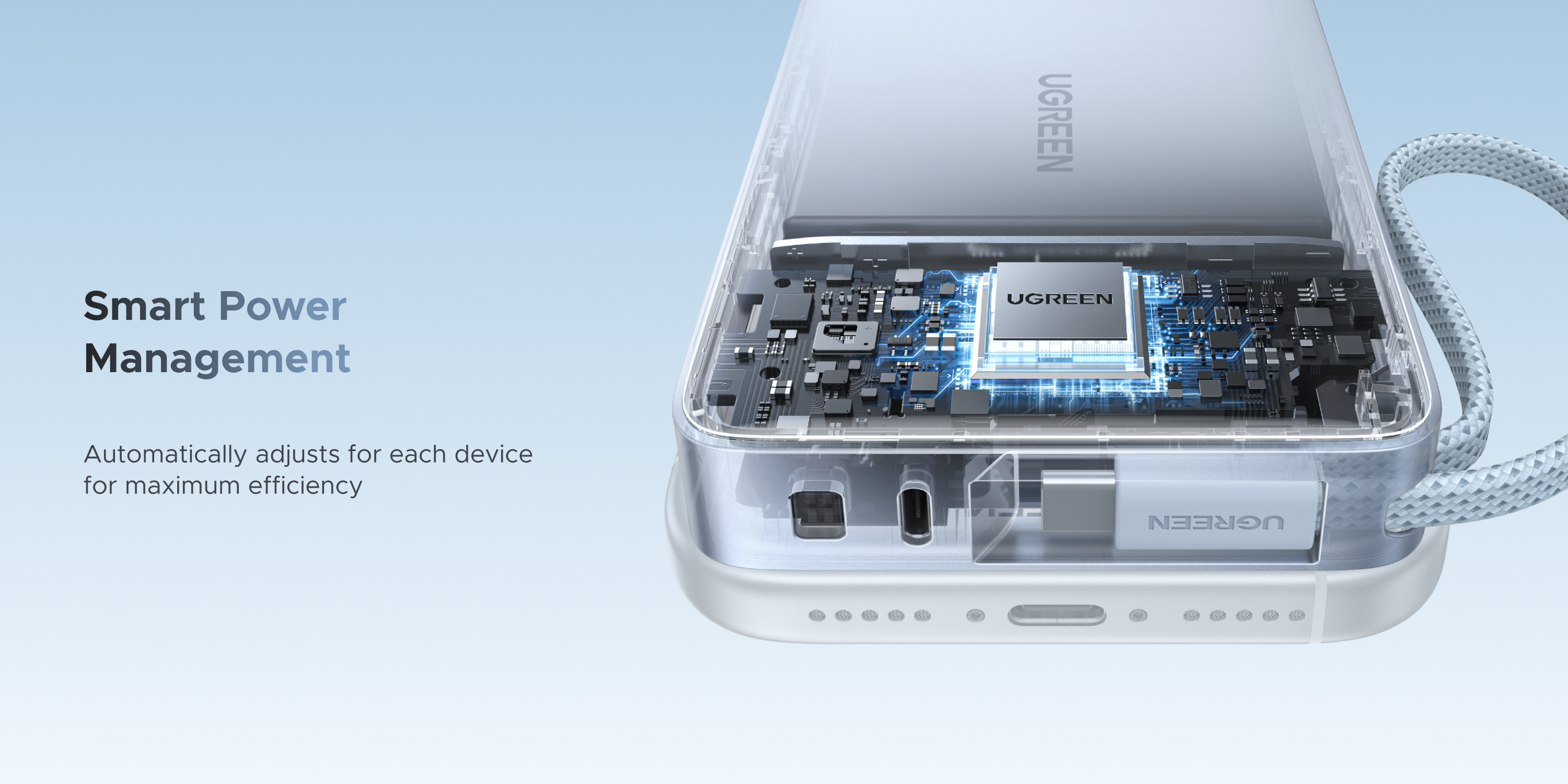 Smart Power Management

Automatically adjusts for each device for maximum efficiency

UGREEN

UGREEN

UGREEN