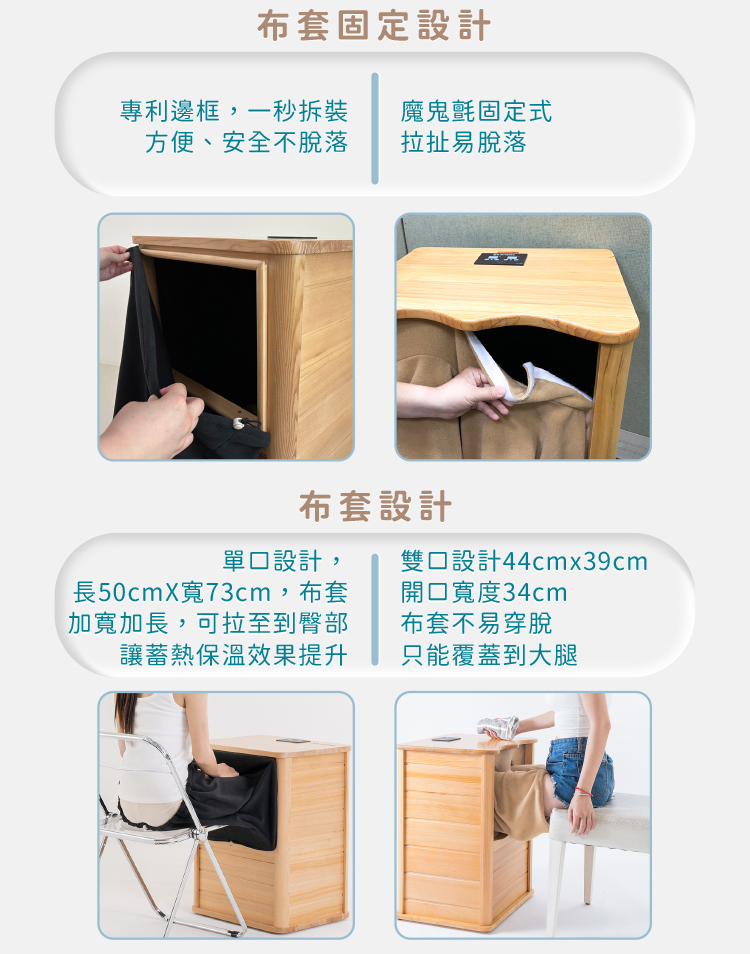 布套固定設計

專利邊框，一秒拆裝
方便、安全不脫落

魔鬼氈固定式
拉扯易脫落

布套設計

單口設計，
長50cmX寬73cm，布套
加寬加長，可拉至到臀部
讓蓄熱保溫效果提升

雙口設計44cmx39cm
開口寬度34cm
布套不易穿脫
只能覆蓋到大腿