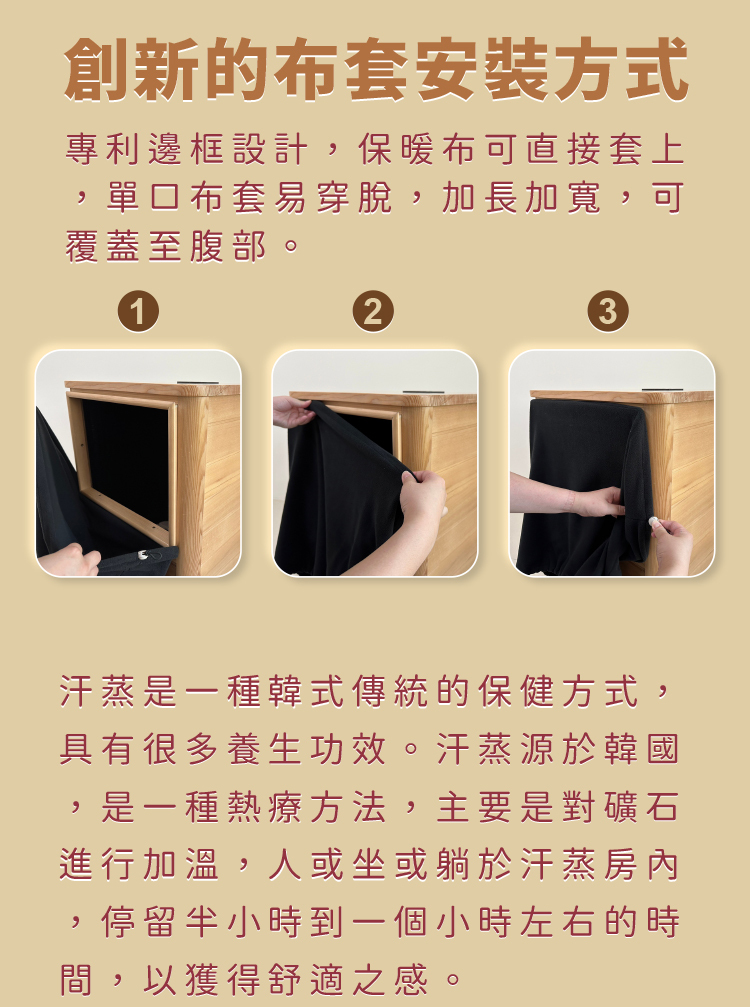 創新的布套安裝方式

專利邊框設計，保暖布可直接套上，單口布套易穿脫，加長加寬，可覆蓋至腹部。

1

2

3

汗蒸是一種韓式傳統的保健方式，具有很多養生功效。汗蒸源於韓國，是一種熱療方法，主要是對礦石進行加溫，人或坐或躺於汗蒸房內，停留半小時到一個小時左右的時間，以獲得舒適之感。