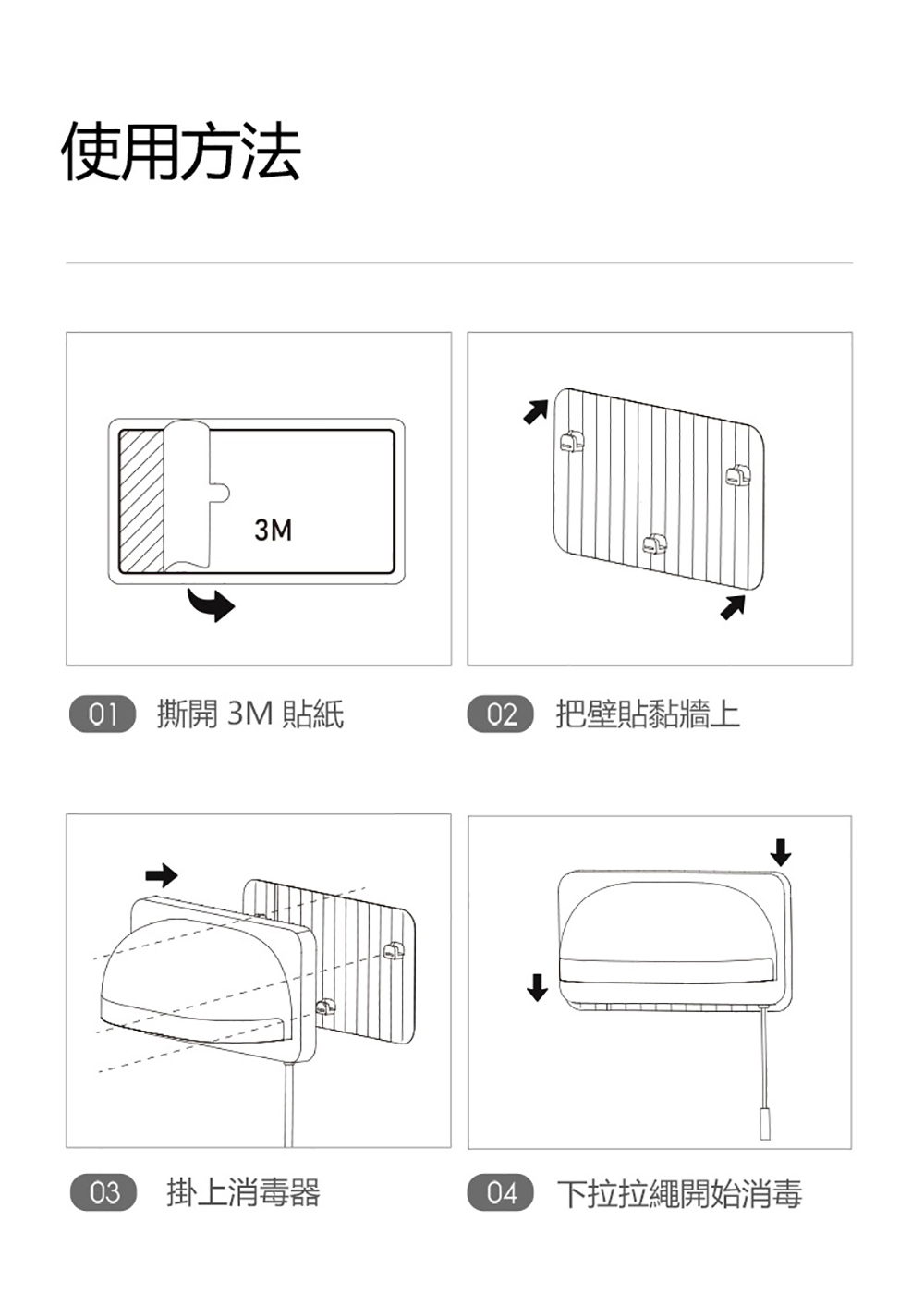 使用方法

3M

01 撕開 3M 貼紙

02 把壁貼黏牆上

03 掛上消毒器

04 下拉拉繩開始消毒