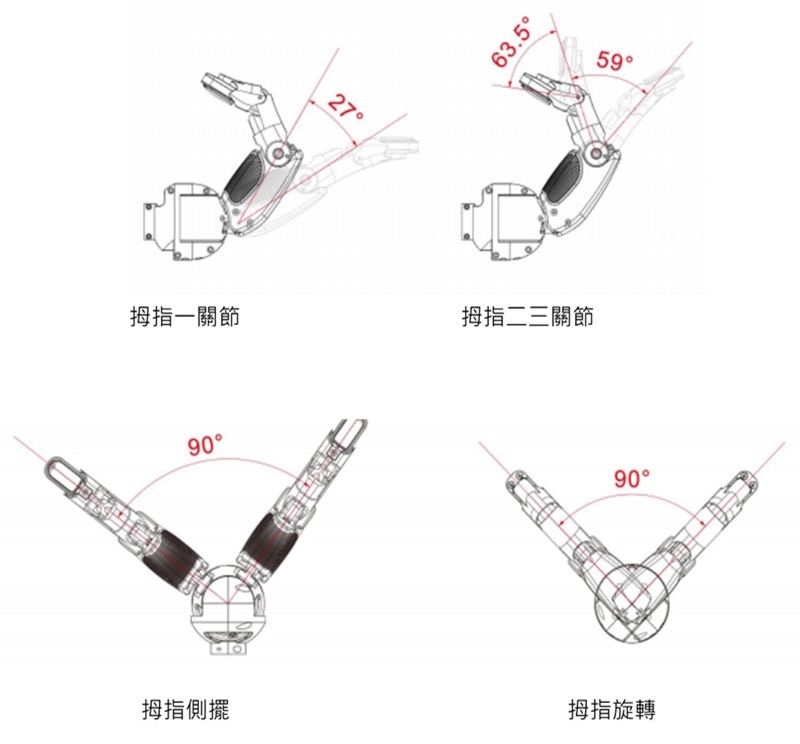 27°

拇指一關節

63.5°

59°

拇指二三關節

90°

拇指側擺

90°

拇指旋轉