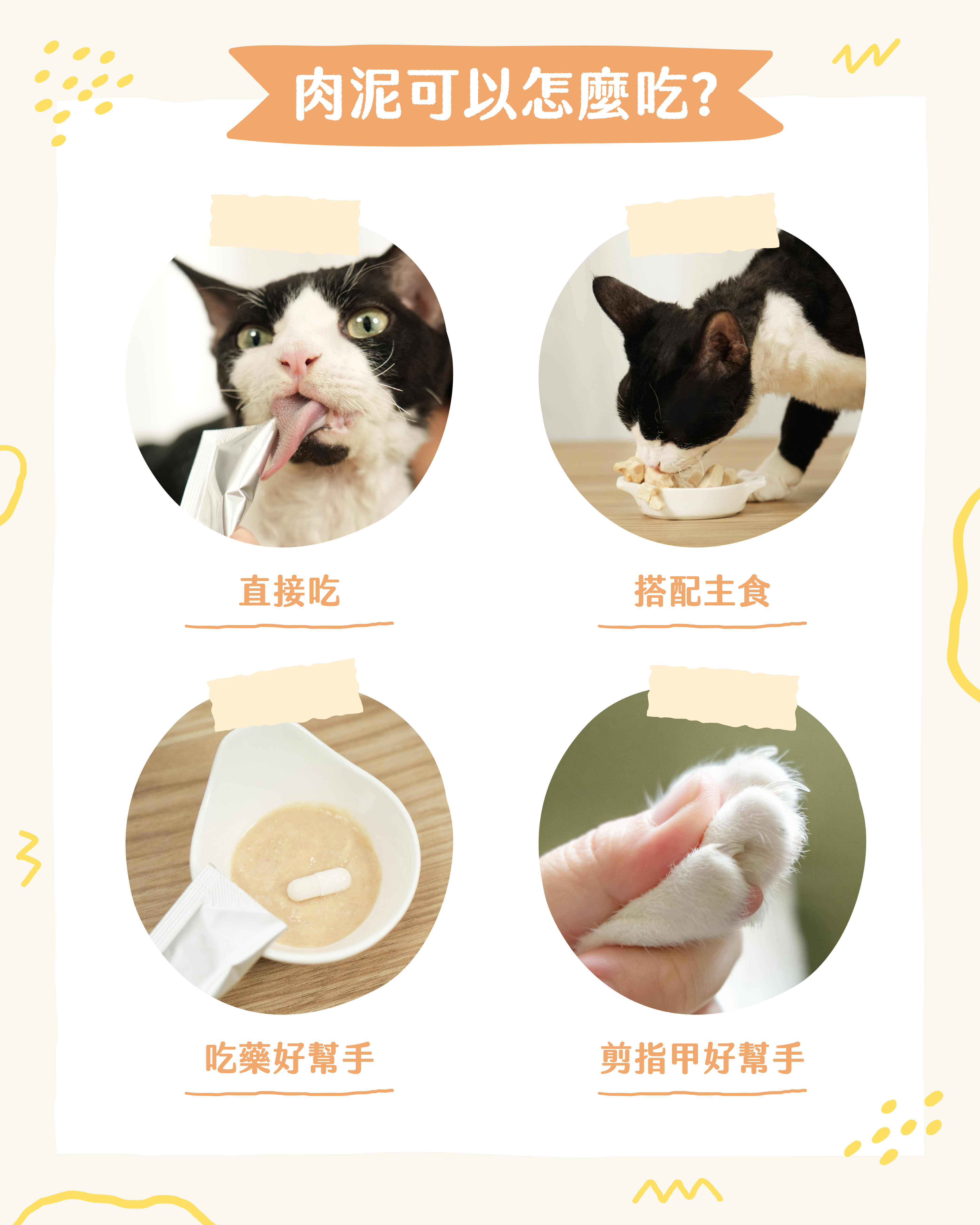 肉泥可以怎麼吃?

直接吃

搭配主食

吃藥好幫手

剪指甲好幫手