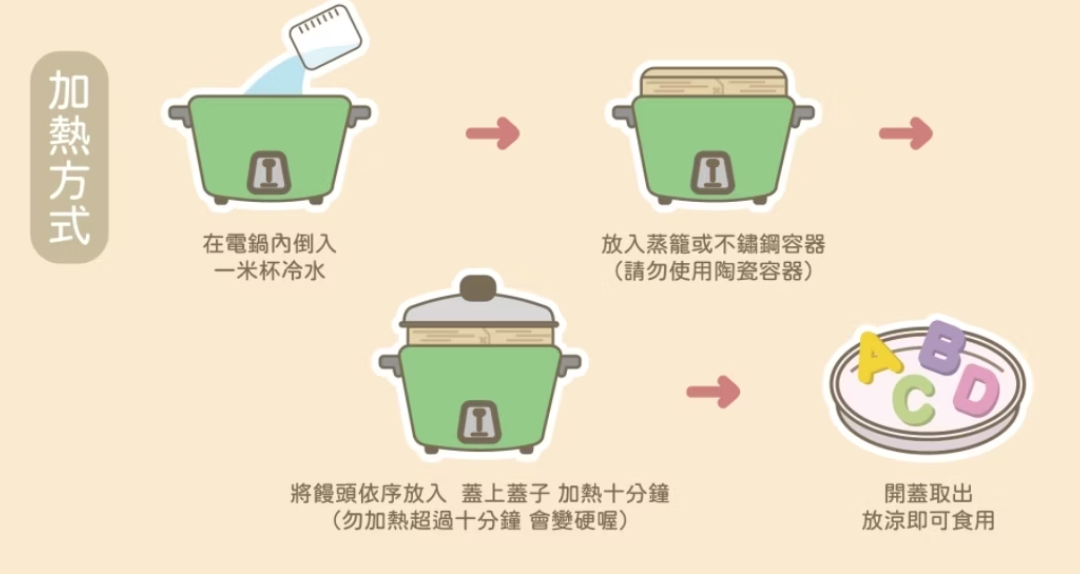 加熱方式

在電鍋內倒入
一米杯冷水

放入蒸籠或不鏽鋼容器
（請勿使用陶瓷容器）

將饅頭依序放入 蓋上蓋子 加熱十分鐘
（勿加熱超過十分鐘 會變硬喔）

A B C D

開蓋取出
放涼即可食用