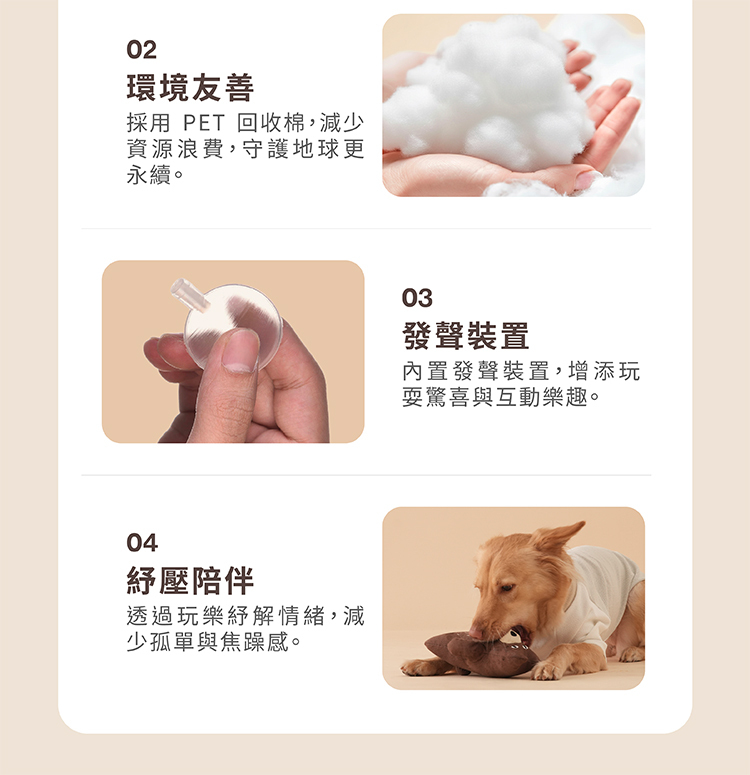 02
環境友善
採用 PET 回收棉，減少資源浪費，守護地球更永續。

03
發聲裝置
內置發聲裝置，增添玩耍驚喜與互動樂趣。

04
紓壓陪伴
透過玩樂紓解情緒，減少孤單與焦躁感。