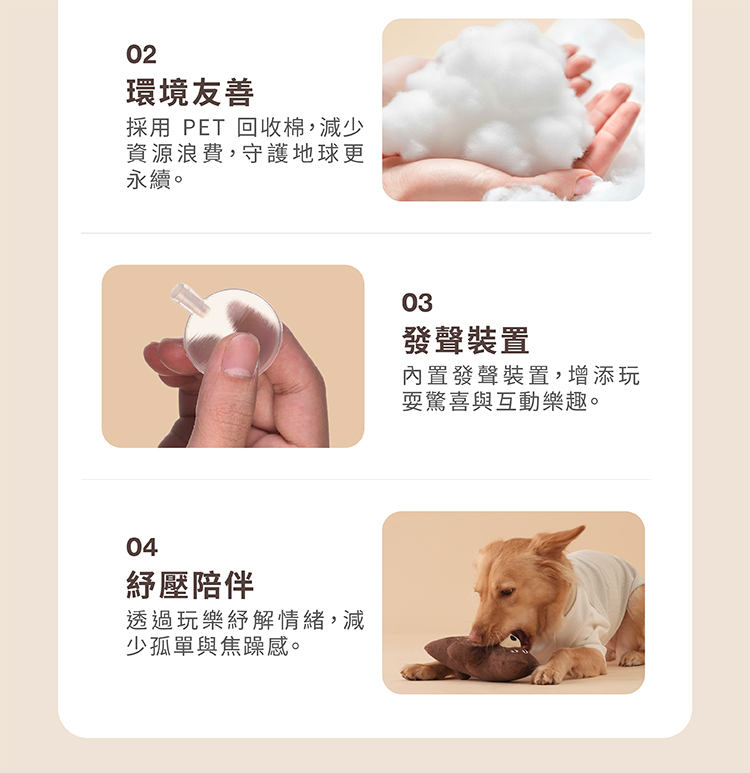 02
環境友善
採用 PET 回收棉，減少資源浪費，守護地球更永續。

03
發聲裝置
內置發聲裝置，增添玩耍驚喜與互動樂趣。

04
紓壓陪伴
透過玩樂紓解情緒，減少孤單與焦躁感。