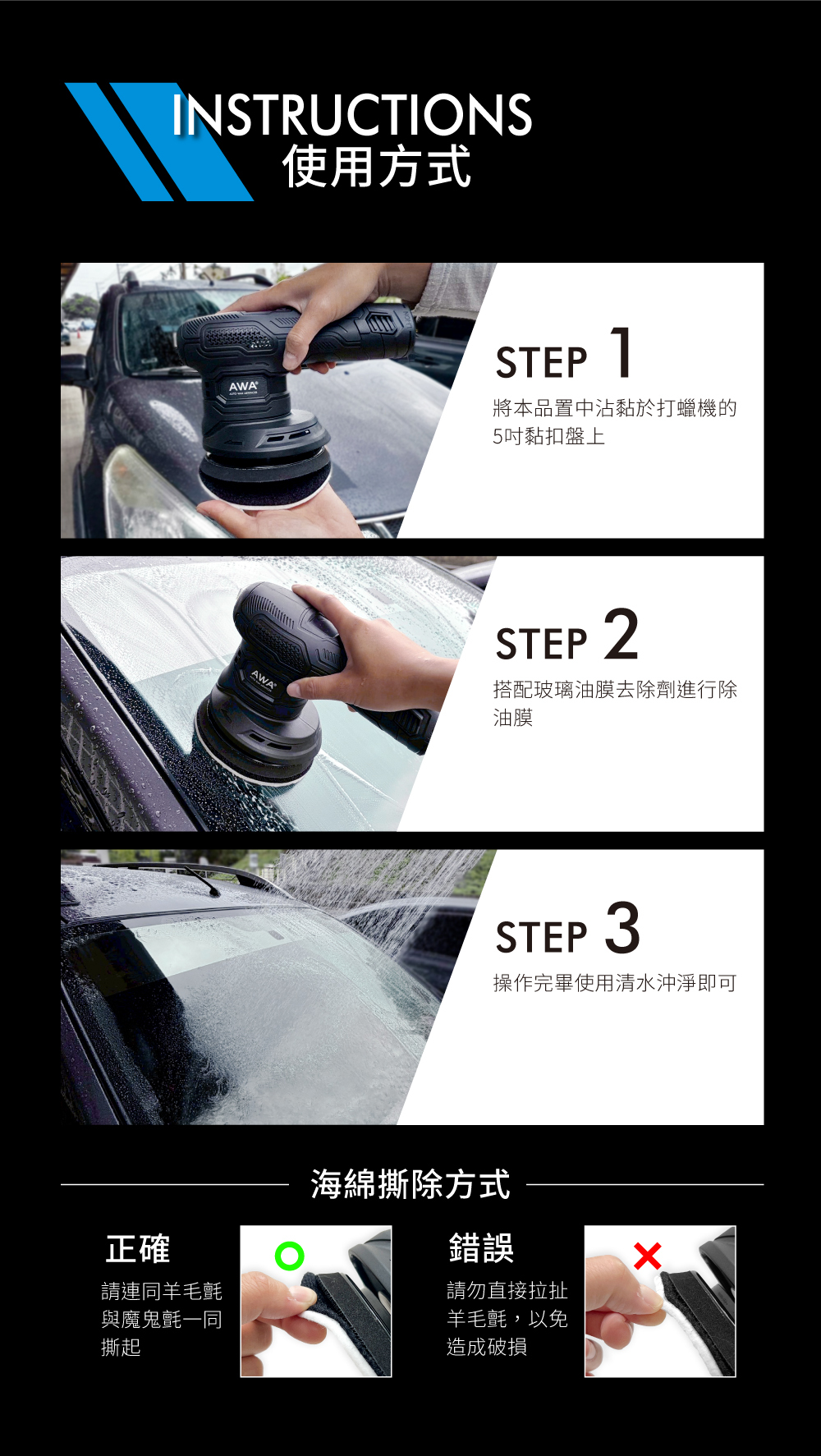 INSTRUCTIONS
使用方式

AWA

STEP 1
將本品置中沾黏於打蠟機的5吋黏扣盤上

AWA

STEP 2
搭配玻璃油膜去除劑進行除油膜

STEP 3
操作完畢使用清水沖淨即可

海綿撕除方式

正確
請連同羊毛氈與魔鬼氈一同撕起

錯誤
請勿直接拉扯羊毛氈，以免造成破損