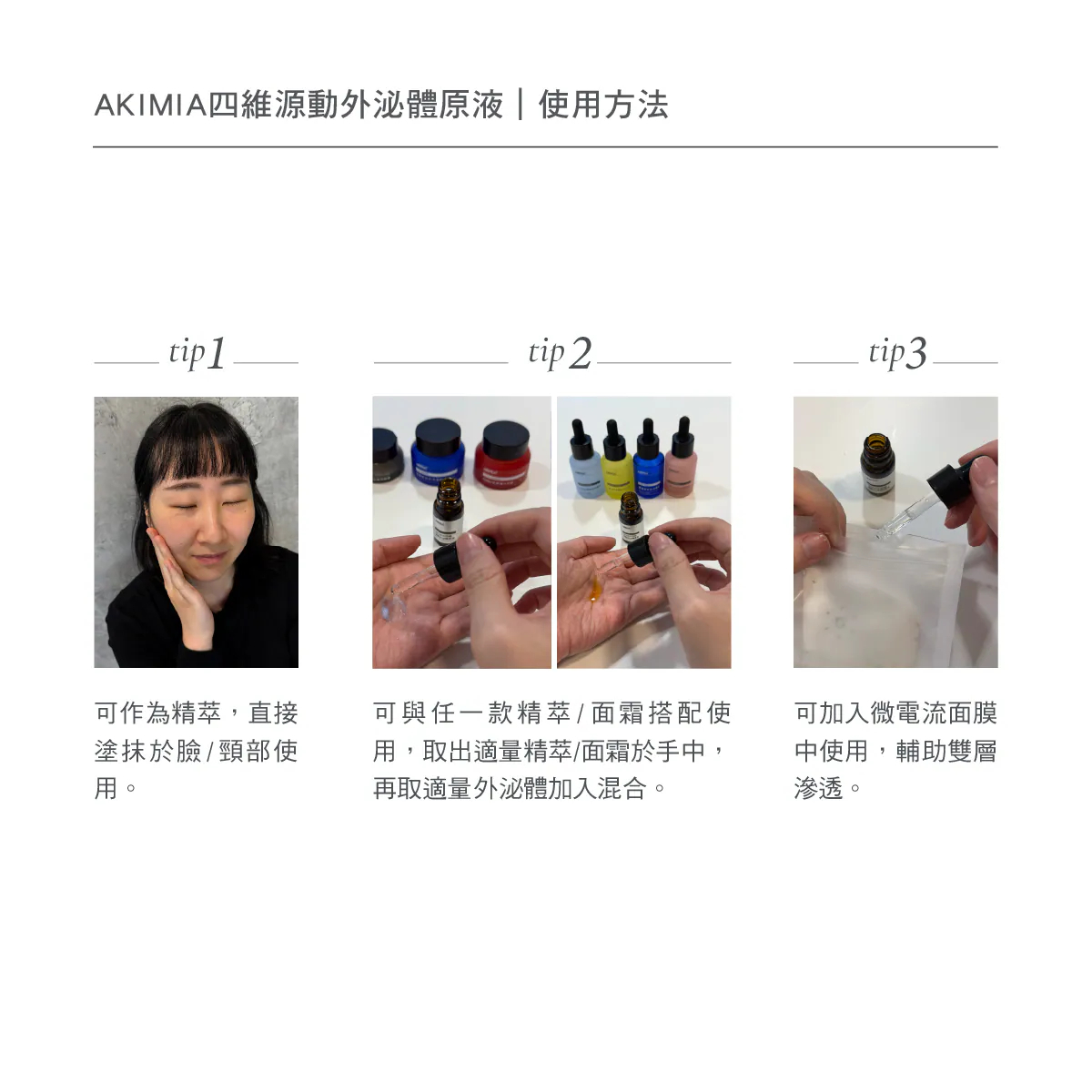 AKIMIA四維源動外泌體原液｜使用方法

tip1

可作為精萃，直接塗抹於臉/頸部使用。

tip2

可與任一款精萃/面霜搭配使用，取出適量精萃/面霜於手中，再取適量外泌體加入混合。

tip3

可加入微電流面膜中使用，輔助雙層滲透。