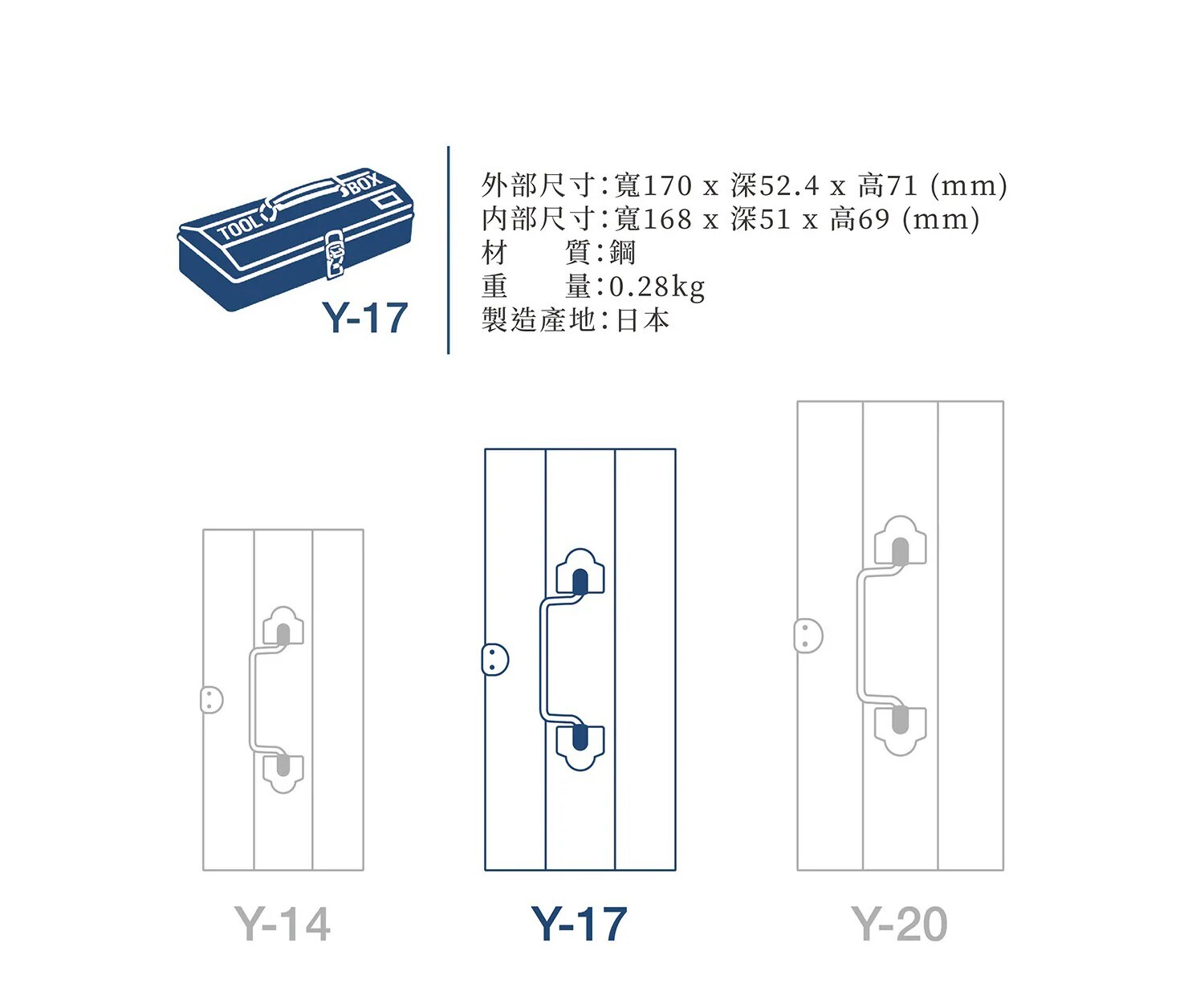 TOOL BOX

Y-17

外部尺寸:寬170 x 深52.4 x 高71 (mm)
內部尺寸:寬168 x 深51 x 高69 (mm)
材　　質:鋼
重　　量:0.28kg
製造產地:日本

Y-14

Y-17

Y-20