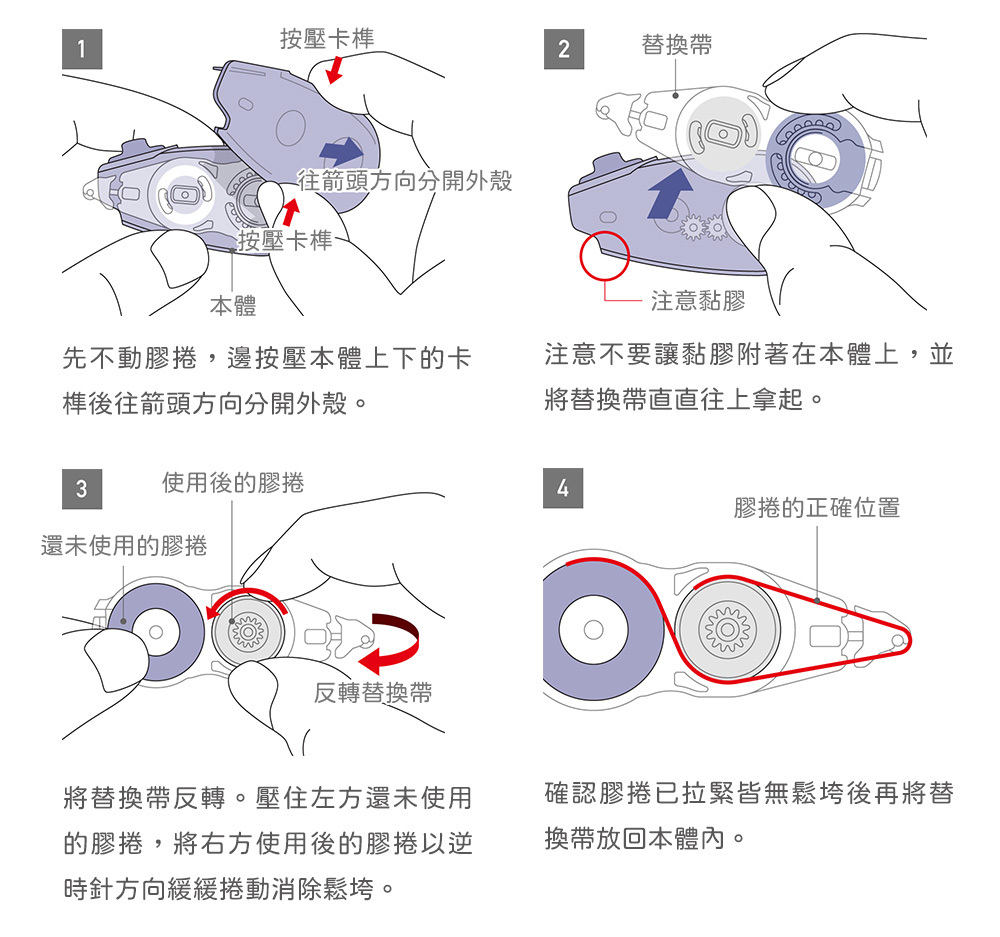 1

按壓卡榫

往箭頭方向分開外殼

按壓卡榫

本體

先不動膠捲，邊按壓本體上下的卡榫後往箭頭方向分開外殼。

2

替換帶

注意黏膠

注意不要讓黏膠附著在本體上，並將替換帶直直往上拿起。

3

使用後的膠捲

還未使用的膠捲

反轉替換帶

將替換帶反轉。壓住左方還未使用的膠捲，將右方使用後的膠捲以逆時針方向緩緩捲動消除鬆垮。

4

膠捲的正確位置

確認膠捲已拉緊皆無鬆垮後再將替換帶放回本體內。