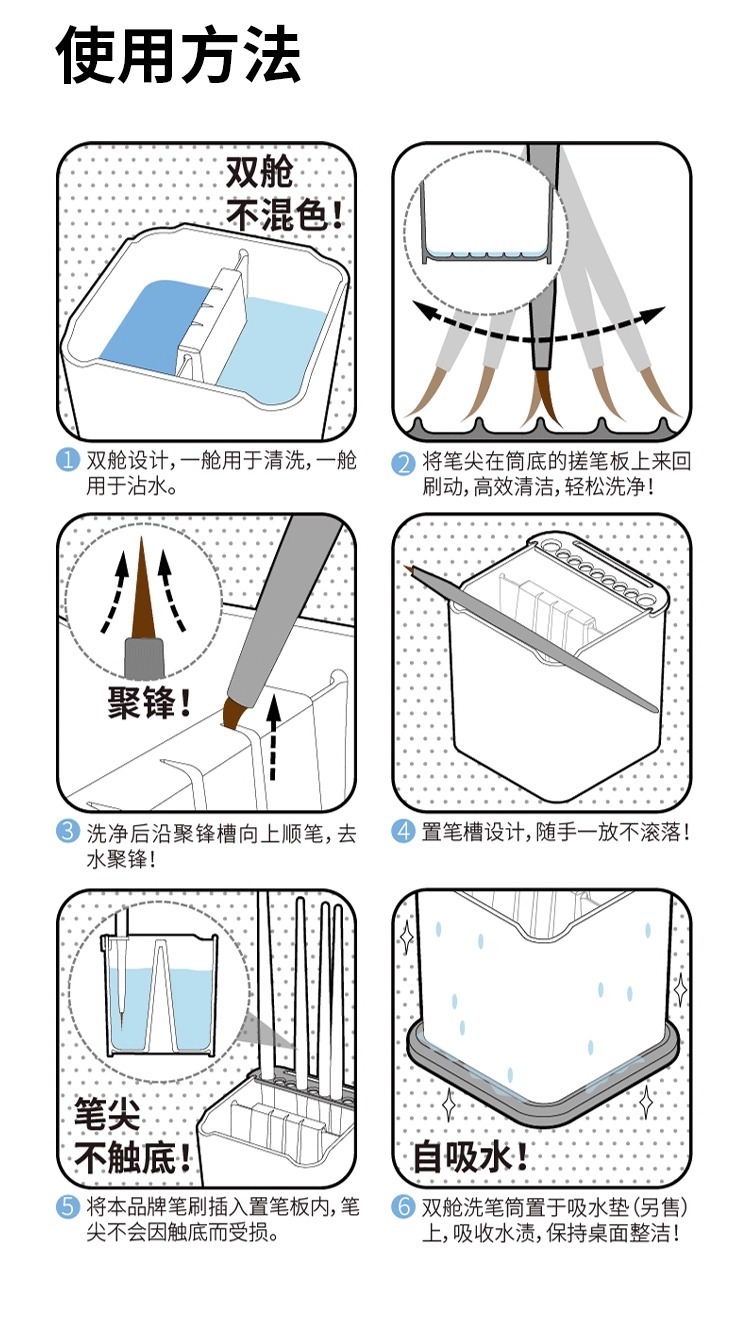 使用方法

双舱
不混色!

1 双舱设计，一舱用于清洗，一舱用于沾水。

2 将笔尖在筒底的搓笔板上来回刷动，高效清洁，轻松洗净!

聚锋!

3 洗净后沿聚锋槽向上顺笔，去水聚锋!

4 置笔槽设计，随手一放不滚落!

笔尖
不触底!

5 将本品牌笔刷插入置笔板内，笔尖不会因触底而受损。

自吸水!

6 双舱洗笔筒置于吸水垫(另售)上，吸收水渍，保持桌面整洁!