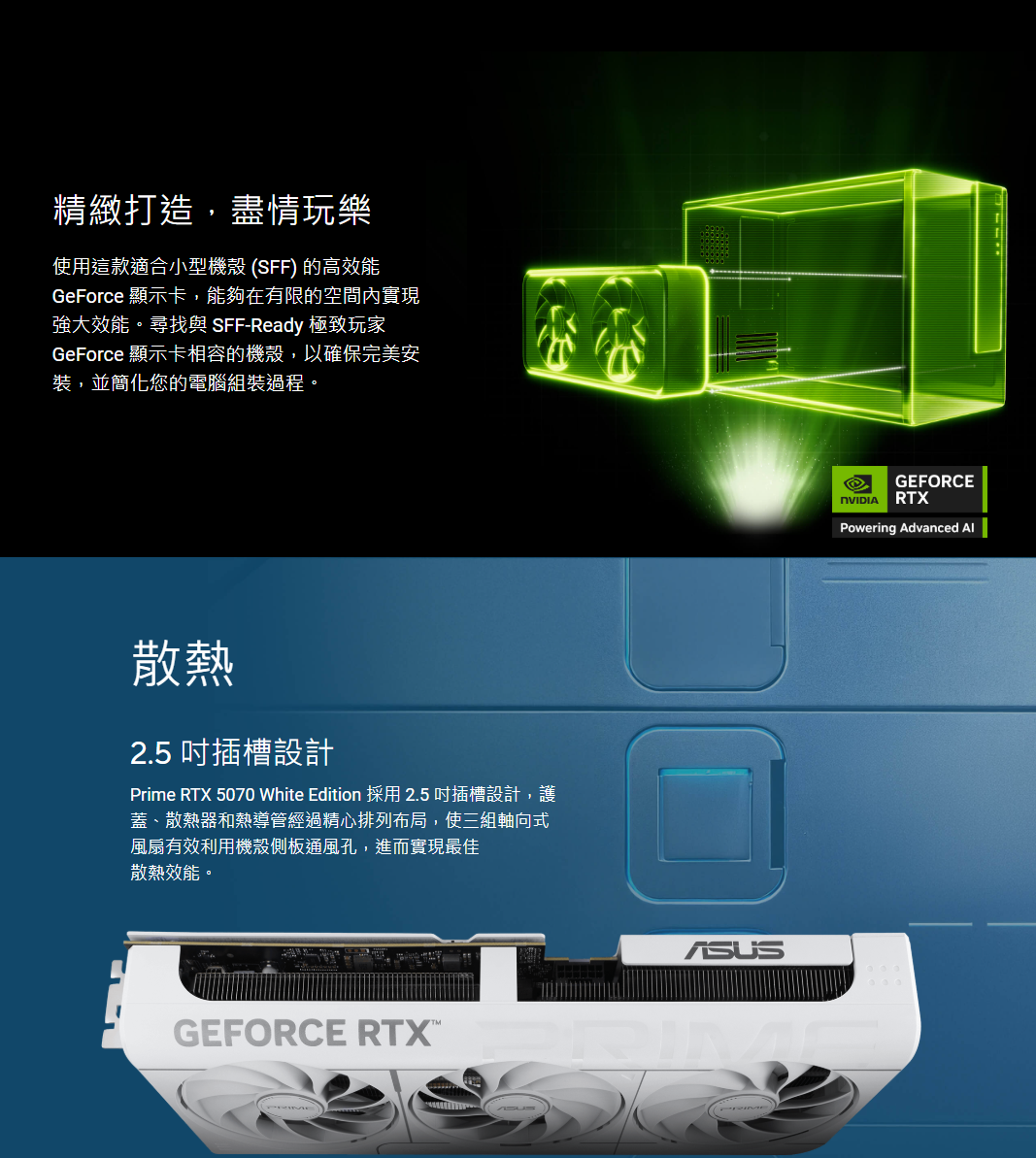 精緻打造，盡情玩樂

使用這款適合小型機殼 (SFF) 的高效能 GeForce 顯示卡，能夠在有限的空間內實現強大效能。尋找與 SFF-Ready 極致玩家 GeForce 顯示卡相容的機殼，以確保完美安裝，並簡化您的電腦組裝過程。

NVIDIA GEFORCE RTX
Powering Advanced AI

散熱

2.5 吋插槽設計

Prime RTX 5070 White Edition 採用 2.5 吋插槽設計，護蓋、散熱器和熱導管經過精心排列布局，使三組軸向式風扇有效利用機殼側板通風孔，進而實現最佳散熱效能。

ASUS
GEFORCE RTX™
PRIME
PRIME
ASUS
PRIME