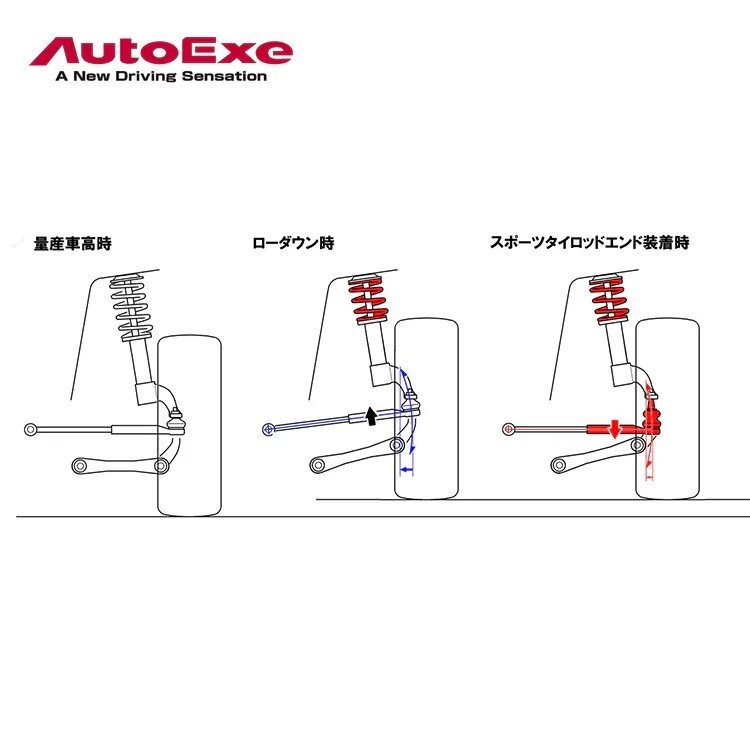 AutoExe
A New Driving Sensation

量産車高時

ローダウン時

スポーツタイロッドエンド装着時