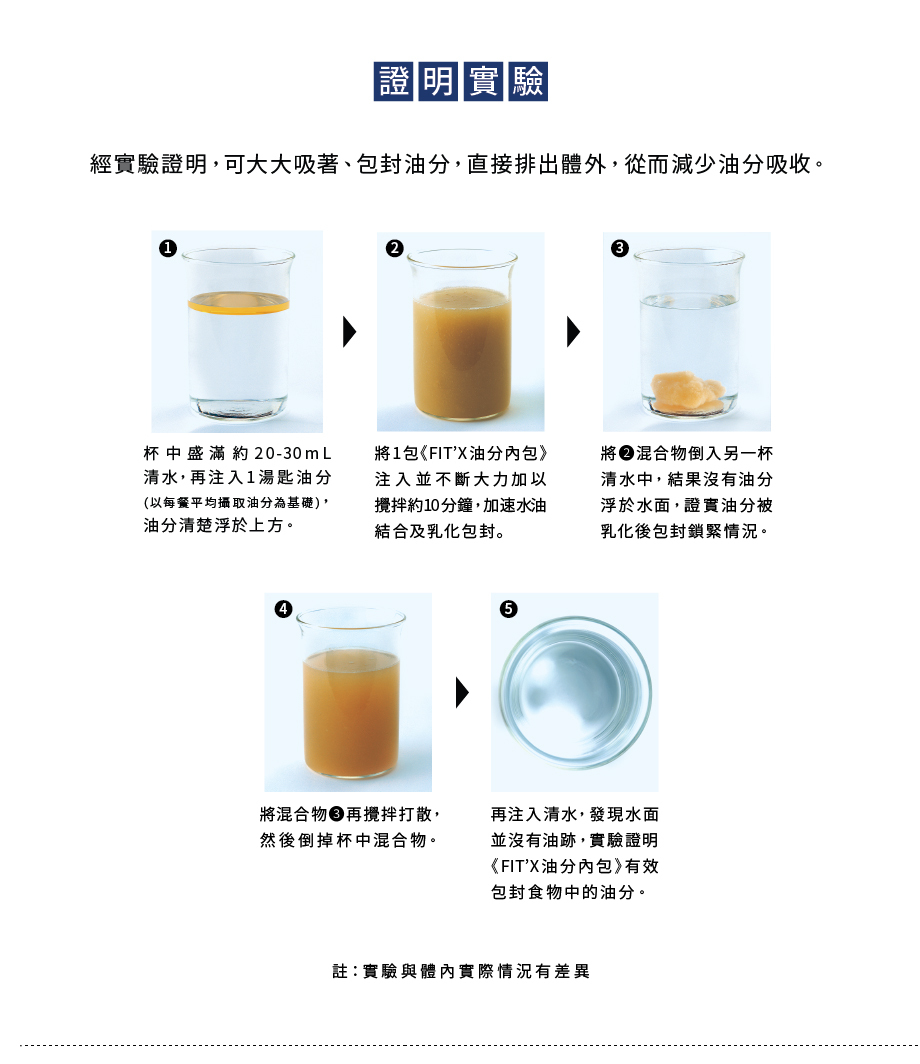 證明實驗

經實驗證明，可大大吸著、包封油分，直接排出體外，從而減少油分吸收。

❶

杯中盛滿約20-30mL清水，再注入1湯匙油分(以每餐平均攝取油分為基礎)，油分清楚浮於上方。

❷

將1包《FIT'X油分內包》注入並不斷大力加以攪拌約10分鐘，加速水油結合及乳化包封。

❸

將❷混合物倒入另一杯清水中，結果沒有油分浮於水面，證實油分被乳化後包封鎖緊情況。

❹

將混合物❸再攪拌打散，然後倒掉杯中混合物。

❺

再注入清水，發現水面並沒有油跡，實驗證明《FIT'X油分內包》有效包封食物中的油分。

註：實驗與體內實際情況有差異