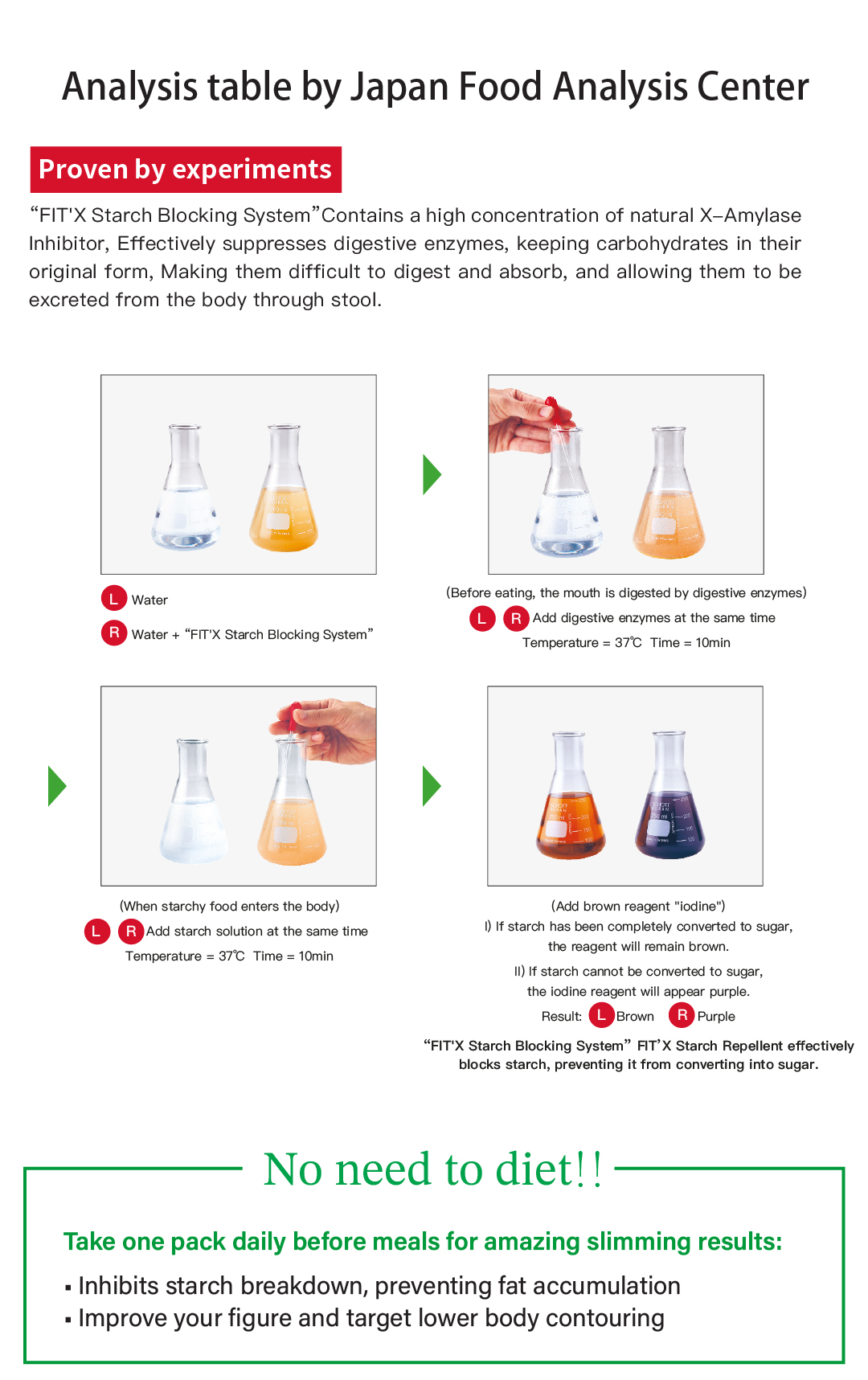 Analysis table by Japan Food Analysis Center

Proven by experiments

“FIT'X Starch Blocking System”Contains a high concentration of natural X–Amylase Inhibitor, Effectively suppresses digestive enzymes, keeping carbohydrates in their original form, Making them difficult to digest and absorb, and allowing them to be excreted from the body through stool.

L Water
R Water + “FIT'X Starch Blocking System”

(Before eating, the mouth is digested by digestive enzymes)
L R Add digestive enzymes at the same time
Temperature = 37℃ Time = 10min

(When starchy food enters the body)
L R Add starch solution at the same time
Temperature = 37℃ Time = 10min

(Add brown reagent "iodine")
I) If starch has been completely converted to sugar, the reagent will remain brown.
II) If starch cannot be converted to sugar, the iodine reagent will appear purple.
Result: L Brown R Purple
“FIT'X Starch Blocking System” FIT'X Starch Repellent effectively blocks starch, preventing it from converting into sugar.

No need to diet!!

Take one pack daily before meals for amazing slimming results:
▪ Inhibits starch breakdown, preventing fat accumulation
▪ Improve your figure and target lower body contouring