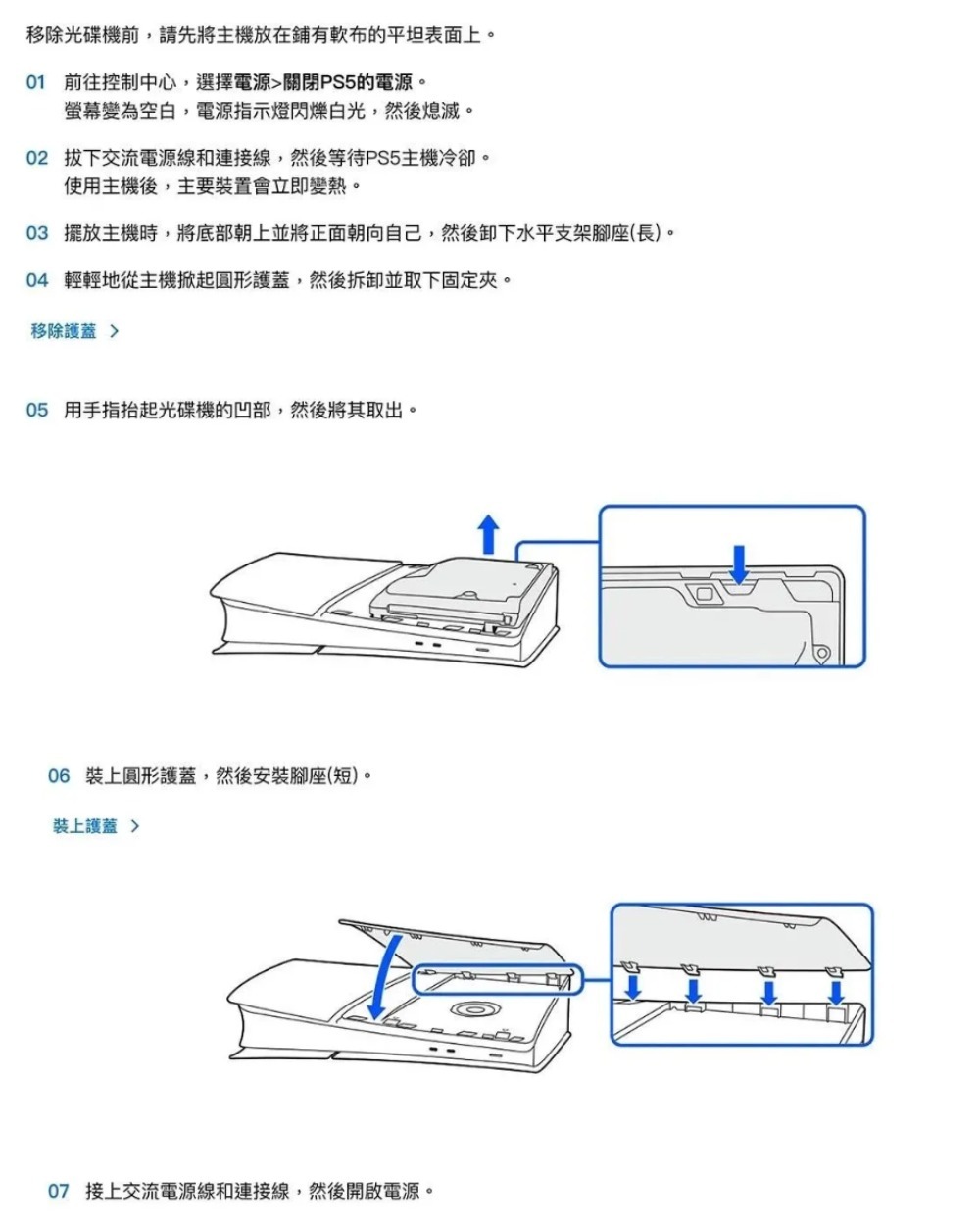 移除光碟機前，請先將主機放在鋪有軟布的平坦表面上。

01 前往控制中心，選擇電源>關閉PS5的電源。
螢幕變為空白，電源指示燈閃爍白光，然後熄滅。

02 拔下交流電源線和連接線，然後等待PS5主機冷卻。
使用主機後，主要裝置會立即變熱。

03 擺放主機時，將底部朝上並將正面朝向自己，然後卸下水平支架腳座(長)。

04 輕輕地從主機掀起圓形護蓋，然後拆卸並取下固定夾。

移除護蓋 >

05 用手指抬起光碟機的凹部，然後將其取出。

06 裝上圓形護蓋，然後安裝腳座(短)。

裝上護蓋 >

07 接上交流電源線和連接線，然後開啟電源。