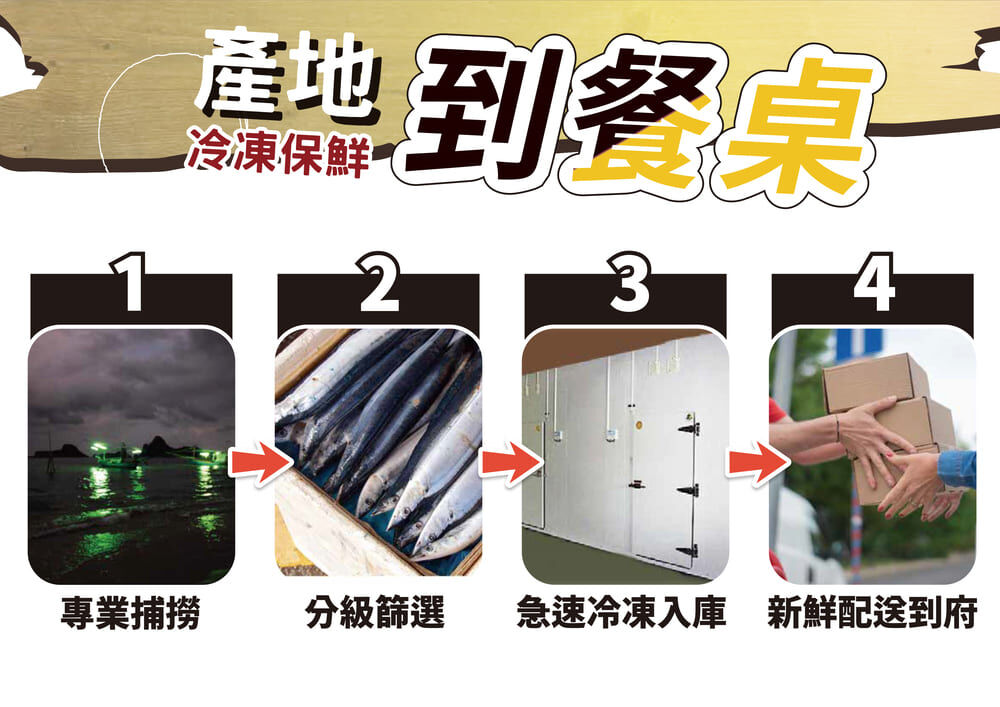 產地
冷凍保鮮
到餐桌

1
專業捕撈

2
分級篩選

3
急速冷凍入庫

4
新鮮配送到府