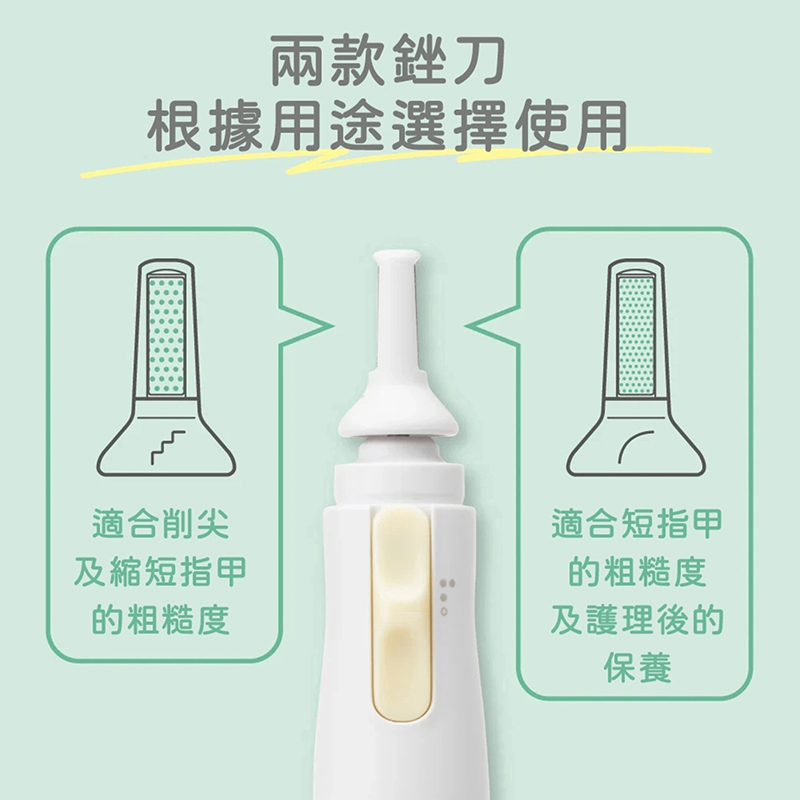 兩款銼刀
根據用途選擇使用

適合削尖
及縮短指甲
的粗糙度

適合短指甲
的粗糙度
及護理後的
保養