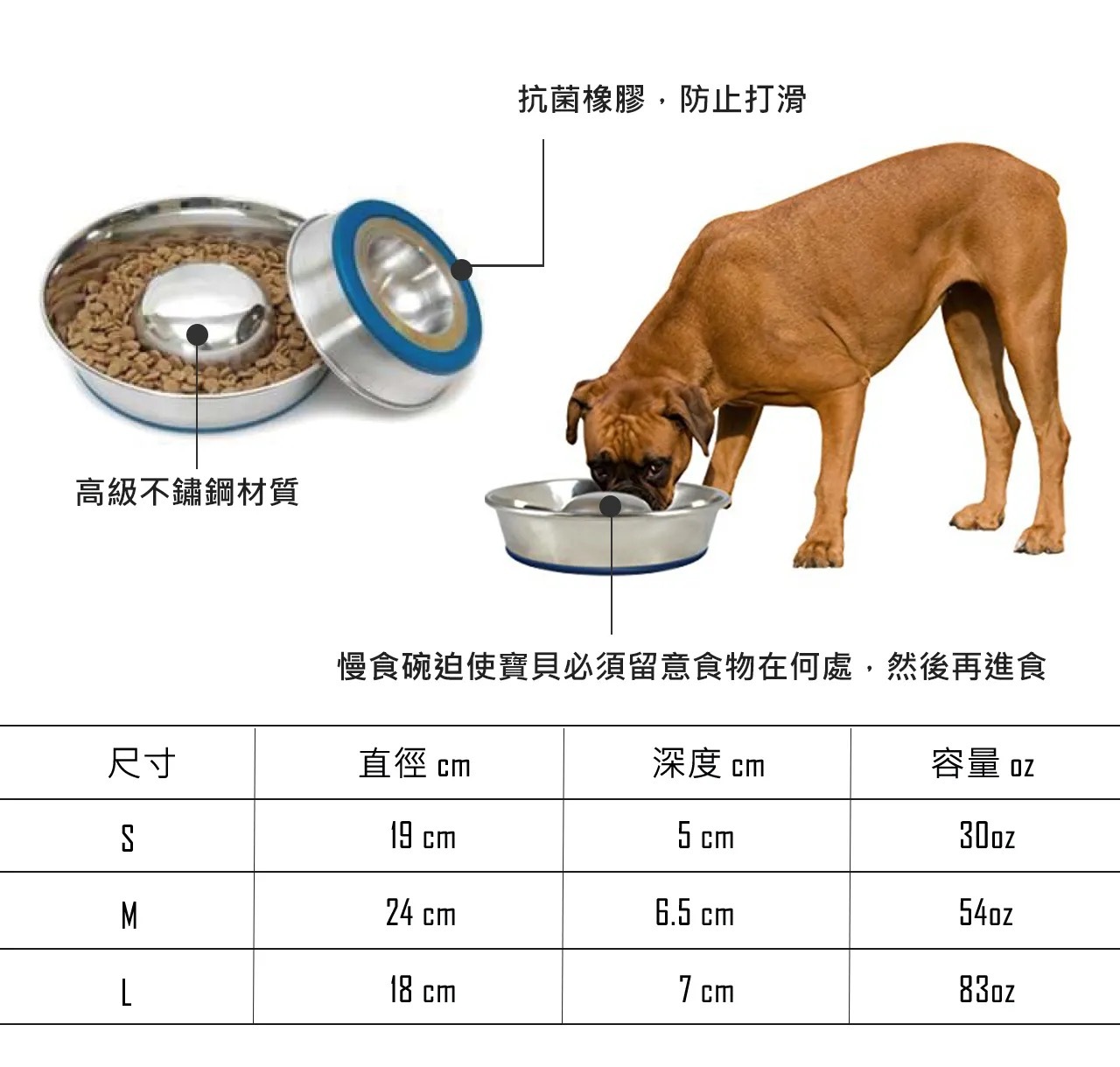 抗菌橡膠，防止打滑

高級不鏽鋼材質

慢食碗迫使寶貝必須留意食物在何處，然後再進食

| 尺寸 | 直徑 cm | 深度 cm | 容量 oz |
|---|---|---|---|
| S | 19 cm | 5 cm | 30oz |
| M | 24 cm | 6.5 cm | 54oz |
| L | 18 cm | 7 cm | 83oz |