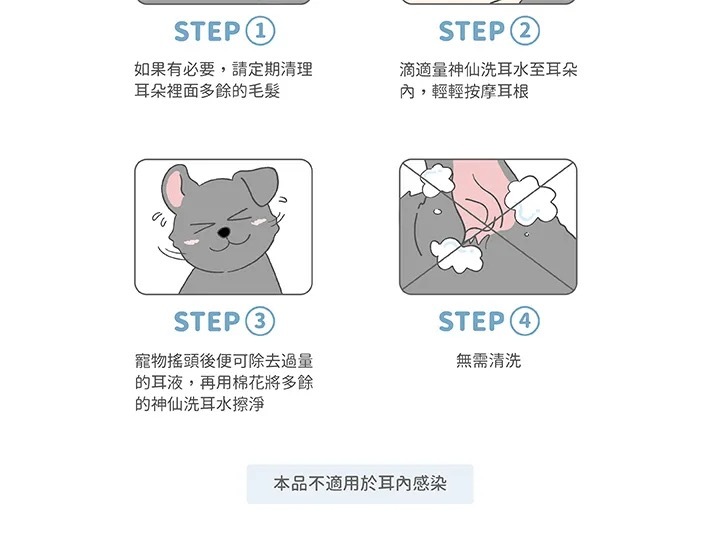 STEP ①

如果有必要，請定期清理耳朵裡面多餘的毛髮

STEP ②

滴適量神仙洗耳水至耳朵內，輕輕按摩耳根

STEP ③

寵物搖頭後便可除去過量的耳液，再用棉花將多餘的神仙洗耳水擦淨

STEP ④

無需清洗

本品不適用於耳內感染