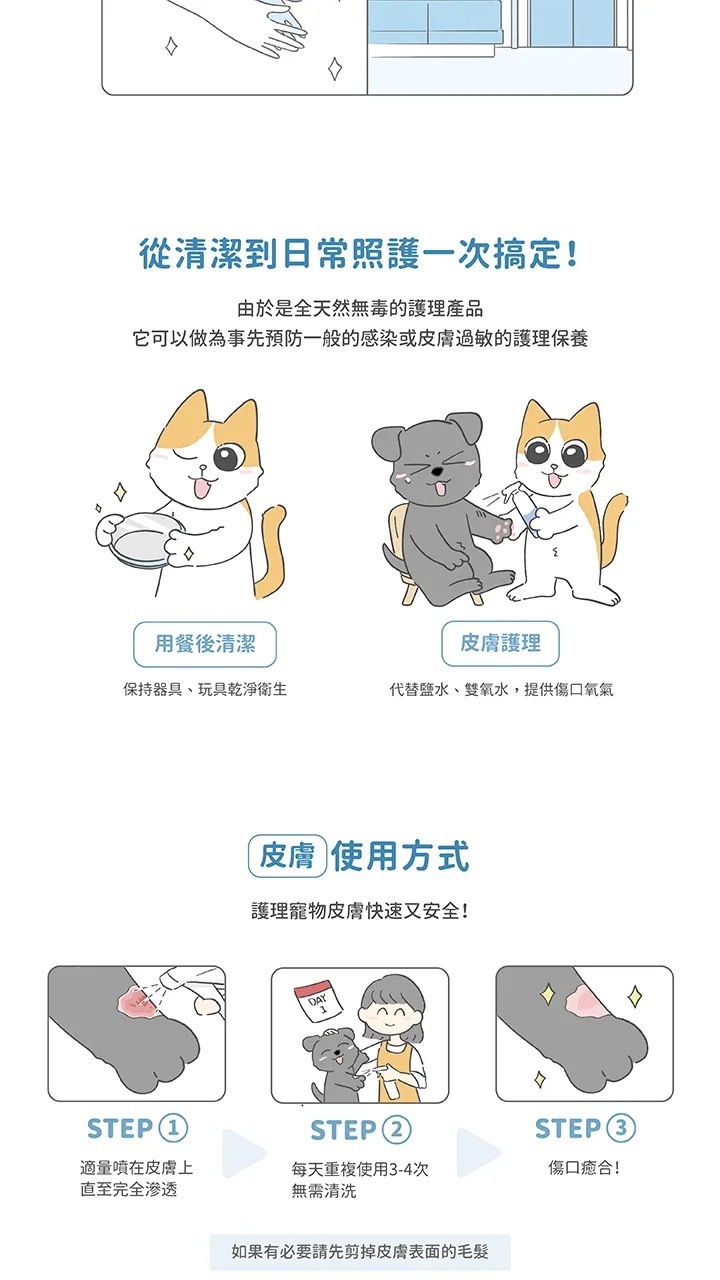 從清潔到日常照護一次搞定！

由於是全天然無毒的護理產品
它可以做為事先預防一般的感染或皮膚過敏的護理保養

用餐後清潔
保持器具、玩具乾淨衛生

皮膚護理
代替鹽水、雙氧水，提供傷口氧氣

皮膚 使用方式

護理寵物皮膚快速又安全！

DAY 1

STEP ①
適量噴在皮膚上
直至完全滲透

STEP ②
每天重複使用3-4次
無需清洗

STEP ③
傷口癒合！

如果有必要請先剪掉皮膚表面的毛髮