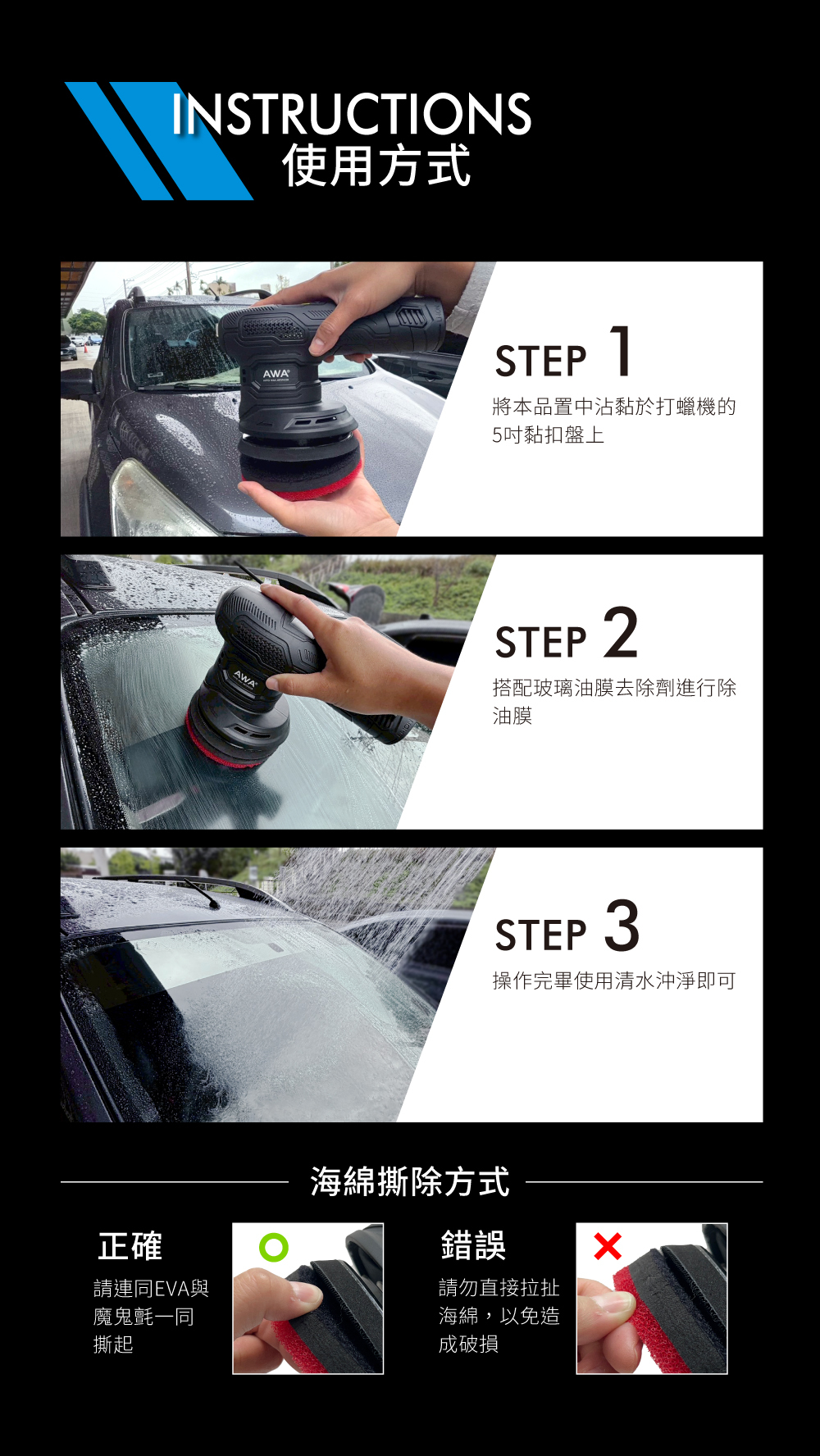 INSTRUCTIONS
使用方式

AWA

STEP 1
將本品置中沾黏於打蠟機的5吋黏扣盤上

AWA

STEP 2
搭配玻璃油膜去除劑進行除油膜

STEP 3
操作完畢使用清水沖淨即可

海綿撕除方式

正確
請連同EVA與魔鬼氈一同撕起

錯誤
請勿直接拉扯海綿，以免造成破損