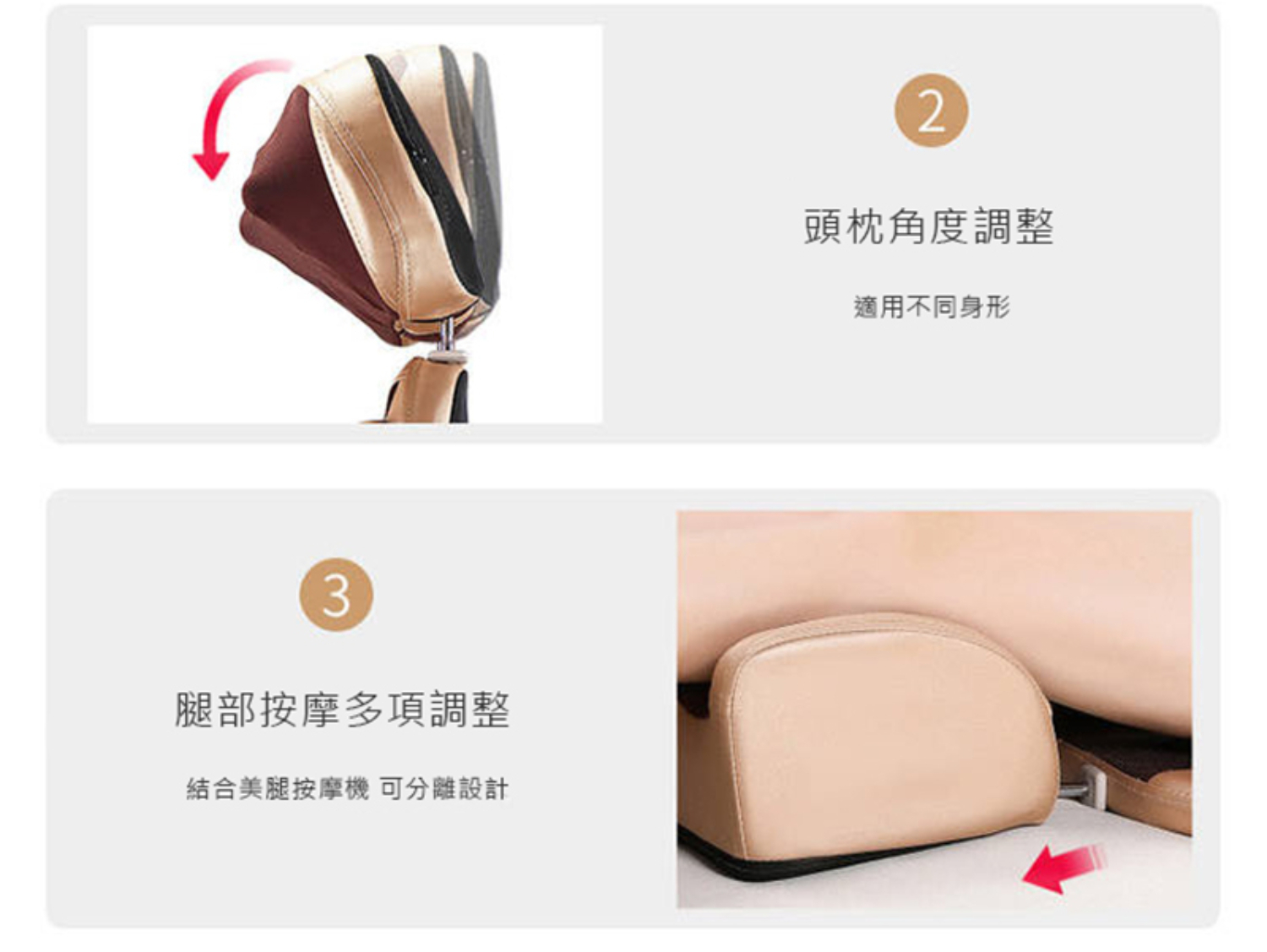 2

頭枕角度調整

適用不同身形

3

腿部按摩多項調整

結合美腿按摩機 可分離設計