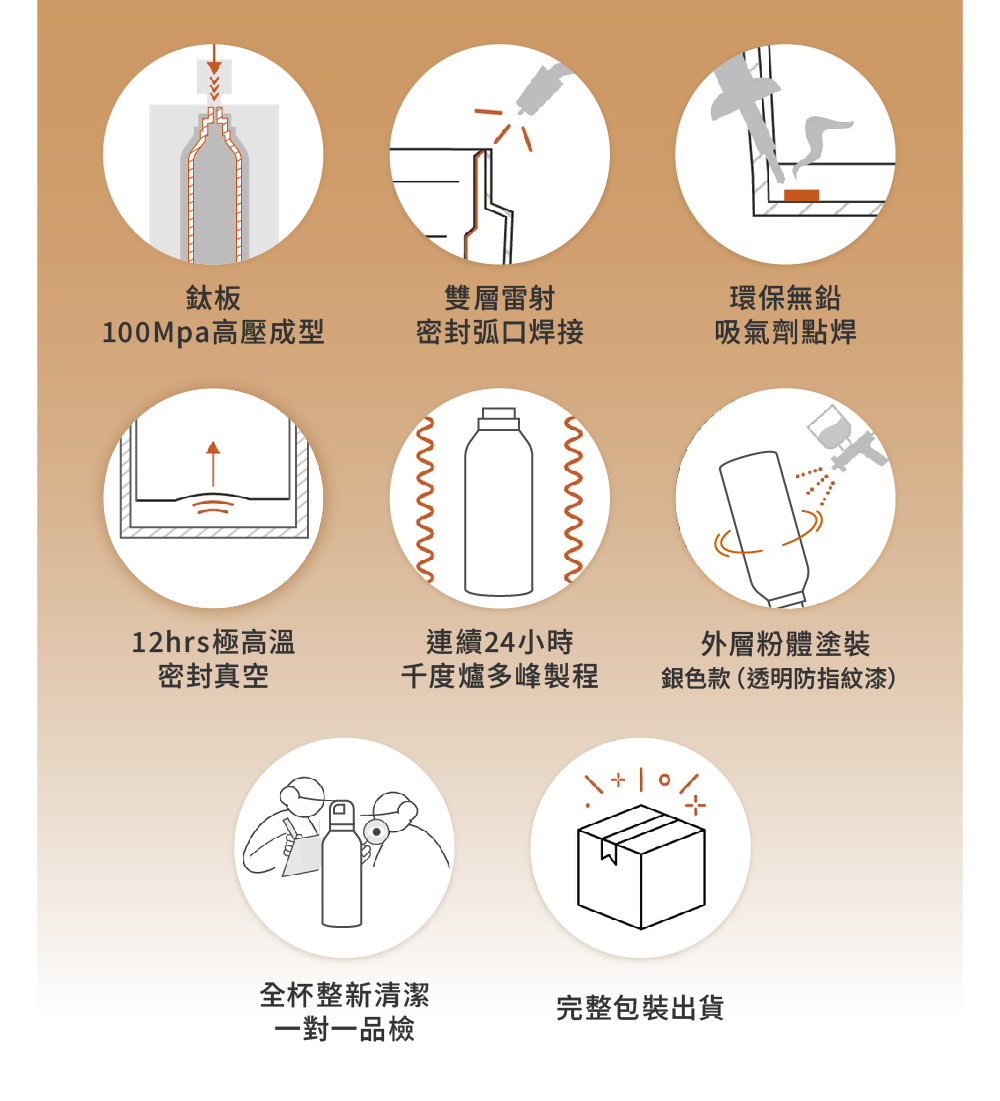 鈦板
100Mpa高壓成型

雙層雷射
密封弧口焊接

環保無鉛
吸氣劑點焊

12hrs極高溫
密封真空

連續24小時
千度爐多峰製程

外層粉體塗裝
銀色款（透明防指紋漆）

全杯整新清潔
一對一品檢

完整包裝出貨