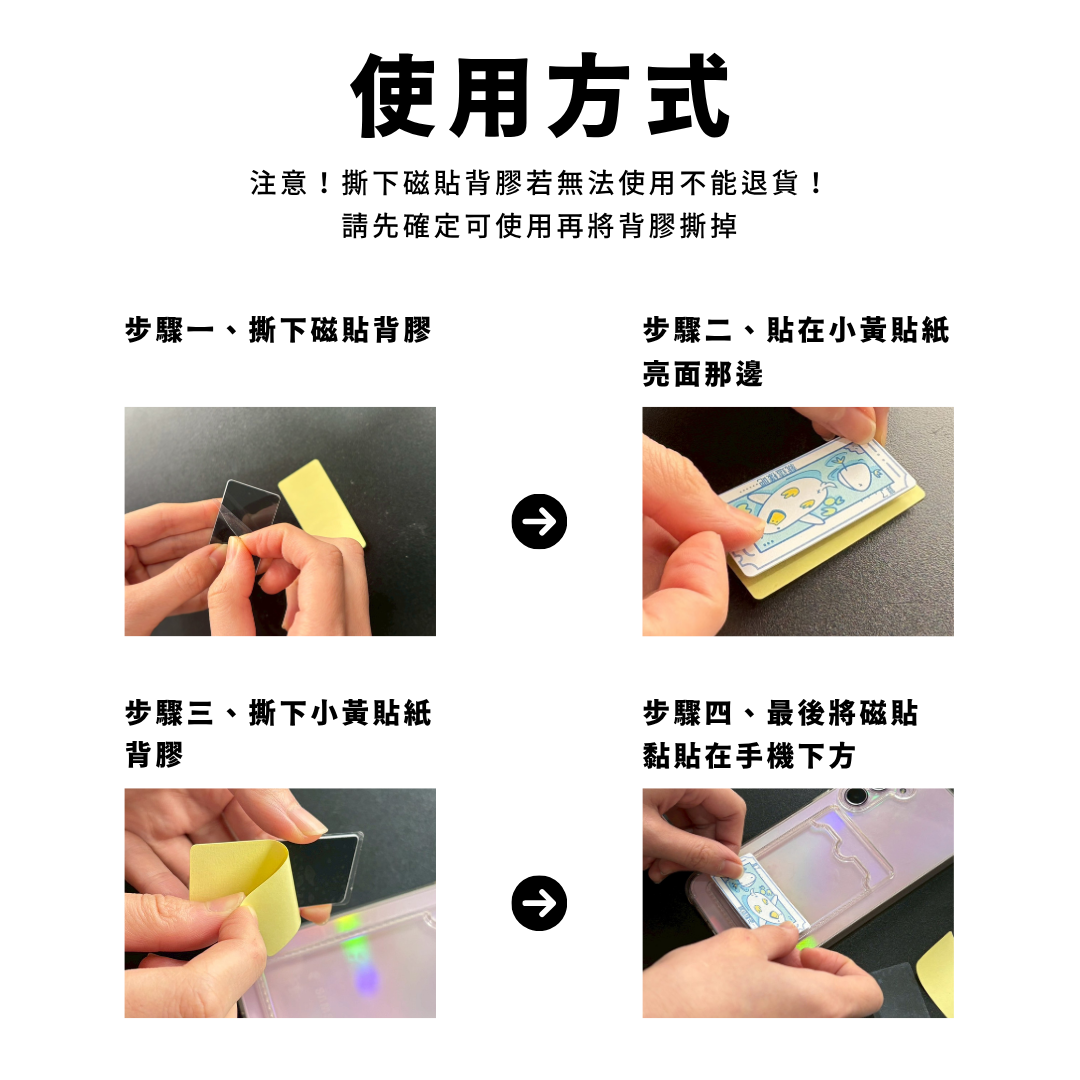 使用方式

注意！撕下磁貼背膠若無法使用不能退貨！
請先確定可使用再將背膠撕掉

步驟一、撕下磁貼背膠

步驟二、貼在小黃貼紙亮面那邊

步驟三、撕下小黃貼紙背膠

步驟四、最後將磁貼黏貼在手機下方