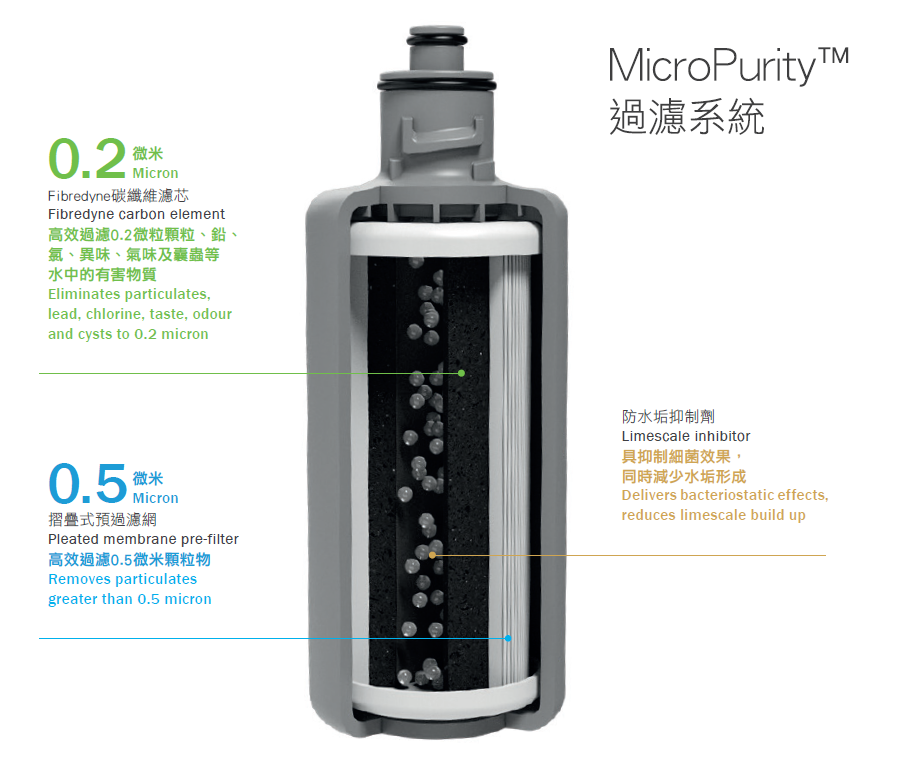 MicroPurity™
過濾系統

0.2 微米 Micron
Fibredyne碳纖維濾芯
Fibredyne carbon element
高效過濾0.2微粒顆粒、鉛、氯、異味、氣味及囊蟲等水中的有害物質
Eliminates particulates, lead, chlorine, taste, odour and cysts to 0.2 micron

0.5 微米 Micron
摺疊式預過濾網
Pleated membrane pre-filter
高效過濾0.5微米顆粒物
Removes particulates greater than 0.5 micron

防水垢抑制劑
Limescale inhibitor
具抑制細菌效果，同時減少水垢形成
Delivers bacteriostatic effects, reduces limescale build up