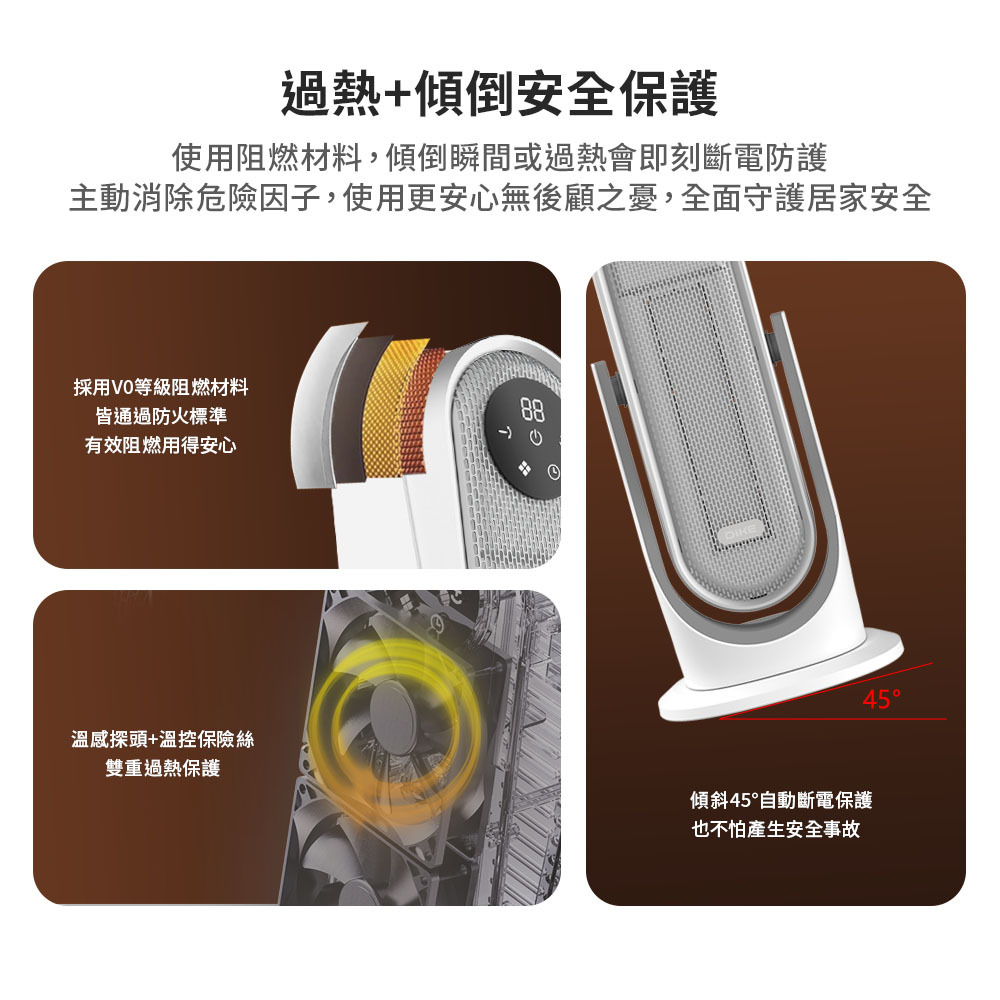 過熱+傾倒安全保護

使用阻燃材料，傾倒瞬間或過熱會即刻斷電防護
主動消除危險因子，使用更安心無後顧之憂，全面守護居家安全

採用V0等級阻燃材料
皆通過防火標準
有效阻燃用得安心

88

溫感探頭+溫控保險絲
雙重過熱保護

45°

傾斜45°自動斷電保護
也不怕產生安全事故