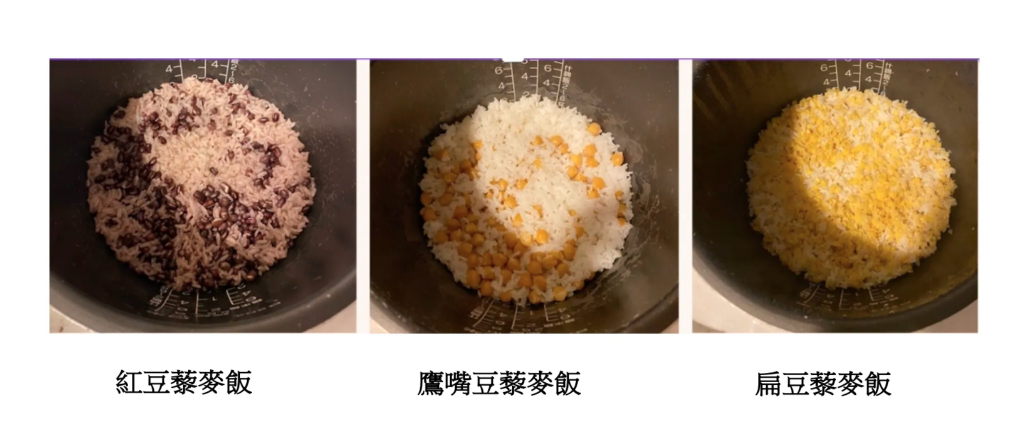 紅豆藜麥飯

鷹嘴豆藜麥飯

扁豆藜麥飯