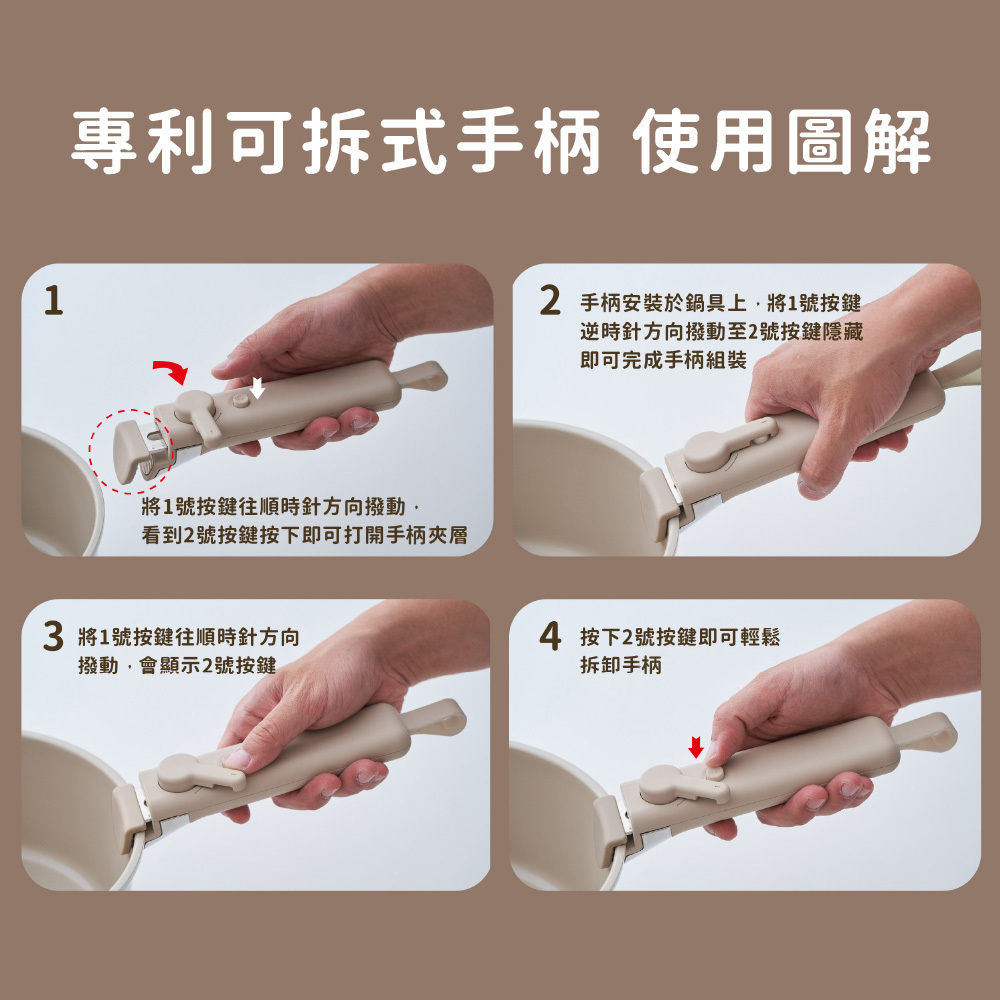 專利可拆式手柄 使用圖解

1

將1號按鍵往順時針方向撥動，看到2號按鍵按下即可打開手柄夾層

2 手柄安裝於鍋具上，將1號按鍵逆時針方向撥動至2號按鍵隱藏即可完成手柄組裝

3 將1號按鍵往順時針方向撥動，會顯示2號按鍵

4 按下2號按鍵即可輕鬆拆卸手柄