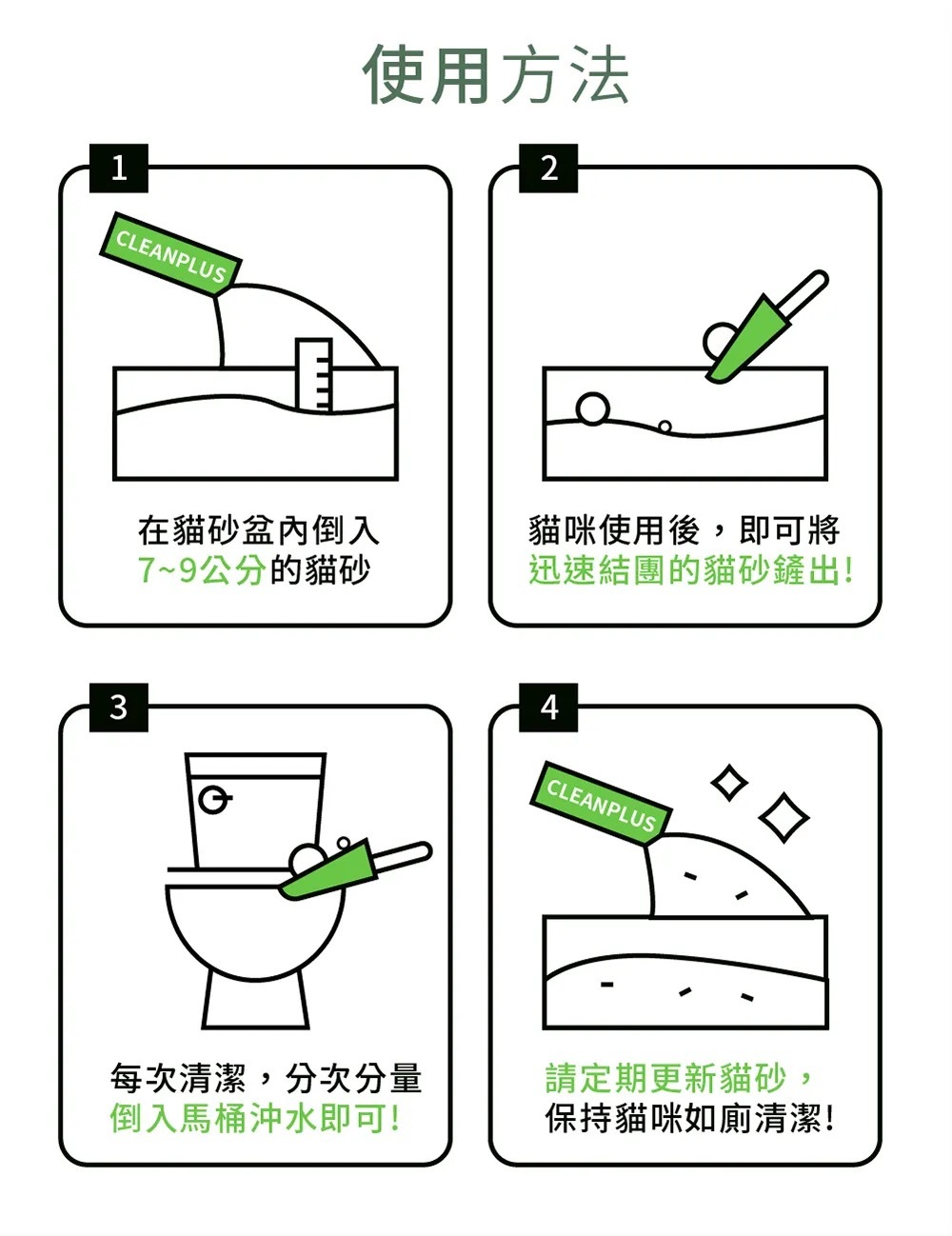 使用方法

1

CLEANPLUS

在貓砂盆內倒入
7~9公分的貓砂

2

貓咪使用後，即可將
迅速結團的貓砂鏟出！

3

每次清潔，分次分量
倒入馬桶沖水即可！

4

CLEANPLUS

請定期更新貓砂，
保持貓咪如廁清潔！