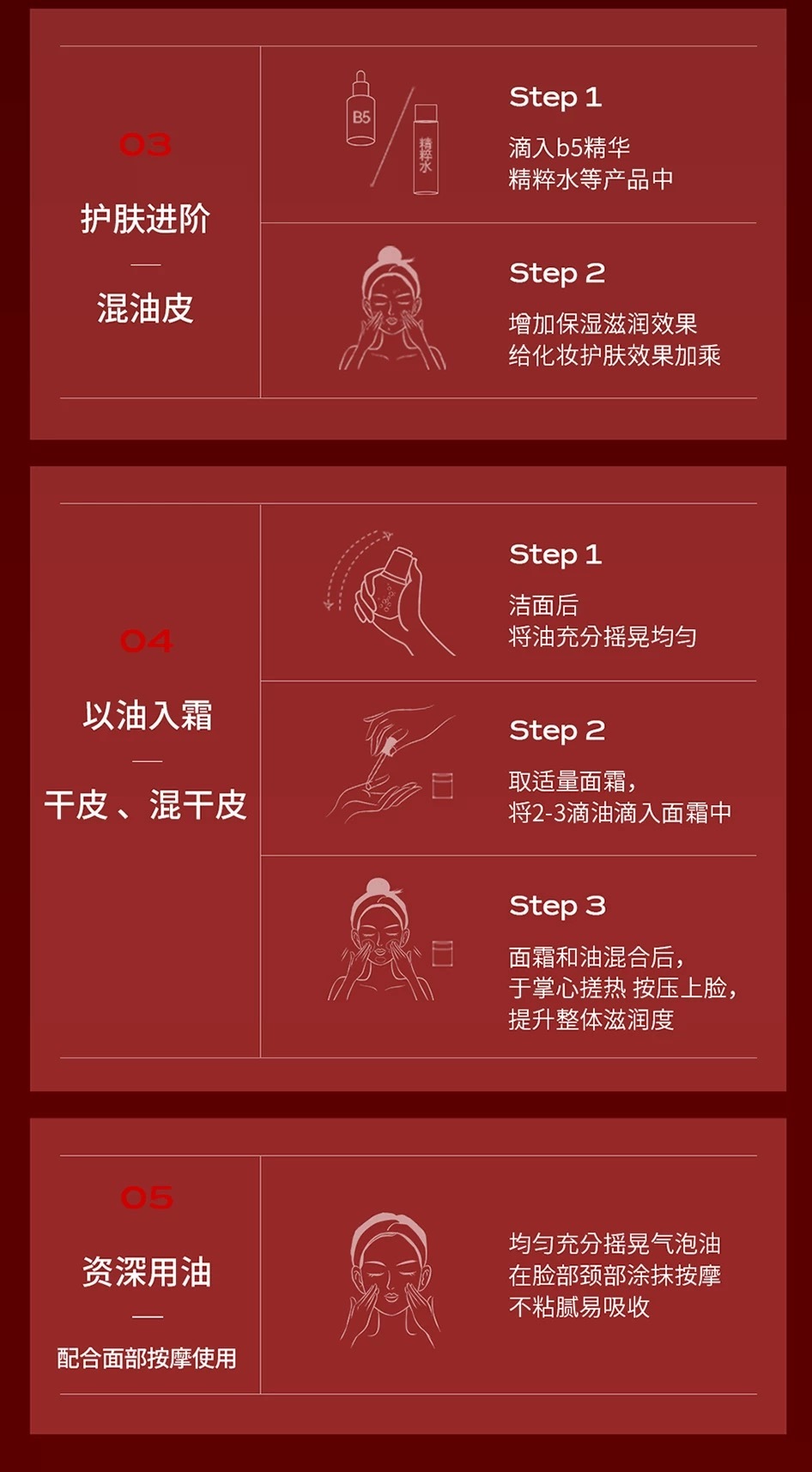 03

护肤进阶

—

混油皮

B5

精粹水

Step 1

滴入b5精华
精粹水等产品中

Step 2

增加保湿滋润效果
给化妆护肤效果加乘

04

以油入霜

—

干皮 、混干皮

Step 1

洁面后
将油充分摇晃均匀

Step 2

取适量面霜，
将2-3滴油滴入面霜中

Step 3

面霜和油混合后，
于掌心搓热 按压上脸，
提升整体滋润度

05

资深用油

—

配合面部按摩使用

均匀充分摇晃气泡油
在脸部颈部涂抹按摩
不粘腻易吸收