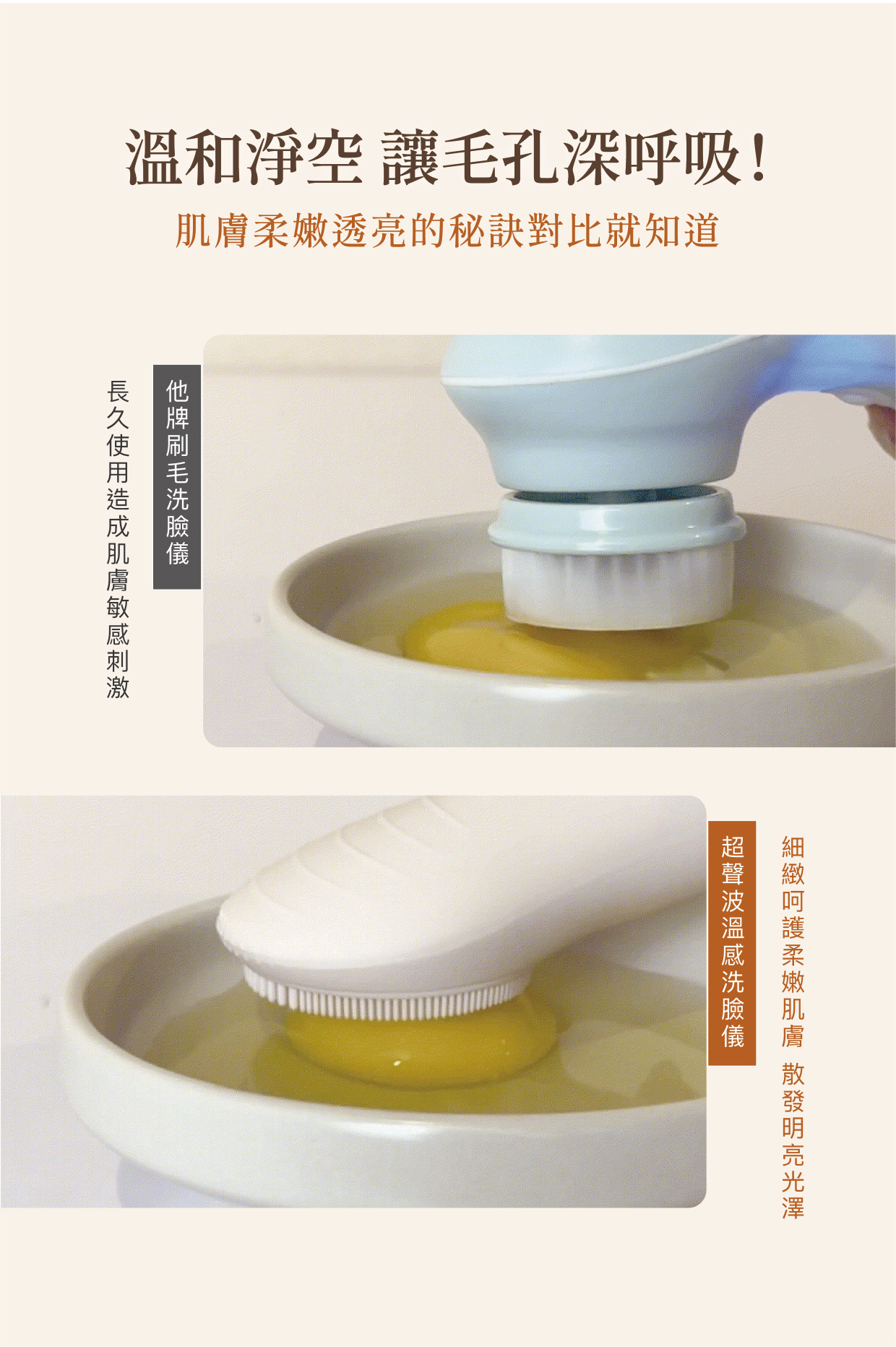 溫和淨空 讓毛孔深呼吸！
肌膚柔嫩透亮的秘訣對比就知道

他牌刷毛洗臉儀

長久使用造成肌膚敏感刺激

超聲波溫感洗臉儀

細緻呵護柔嫩肌膚 散發明亮光澤