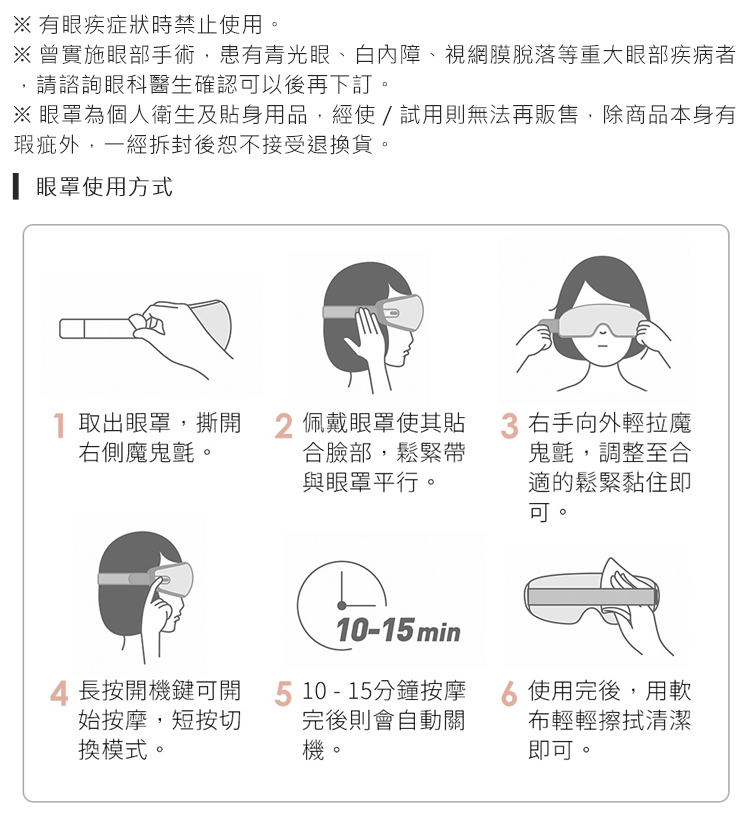 ※ 有眼疾症狀時禁止使用。
※ 曾實施眼部手術，患有青光眼、白內障、視網膜脫落等重大眼部疾病者，請諮詢眼科醫生確認可以後再下訂。
※ 眼罩為個人衛生及貼身用品，經使 / 試用則無法再販售，除商品本身有瑕疵外，一經拆封後恕不接受退換貨。

眼罩使用方式

1 取出眼罩，撕開右側魔鬼氈。

2 佩戴眼罩使其貼合臉部，鬆緊帶與眼罩平行。

3 右手向外輕拉魔鬼氈，調整至合適的鬆緊黏住即可。

10-15 min

4 長按開機鍵可開始按摩，短按切換模式。

5 10 - 15分鐘按摩完後則會自動關機。

6 使用完後，用軟布輕輕擦拭清潔即可。