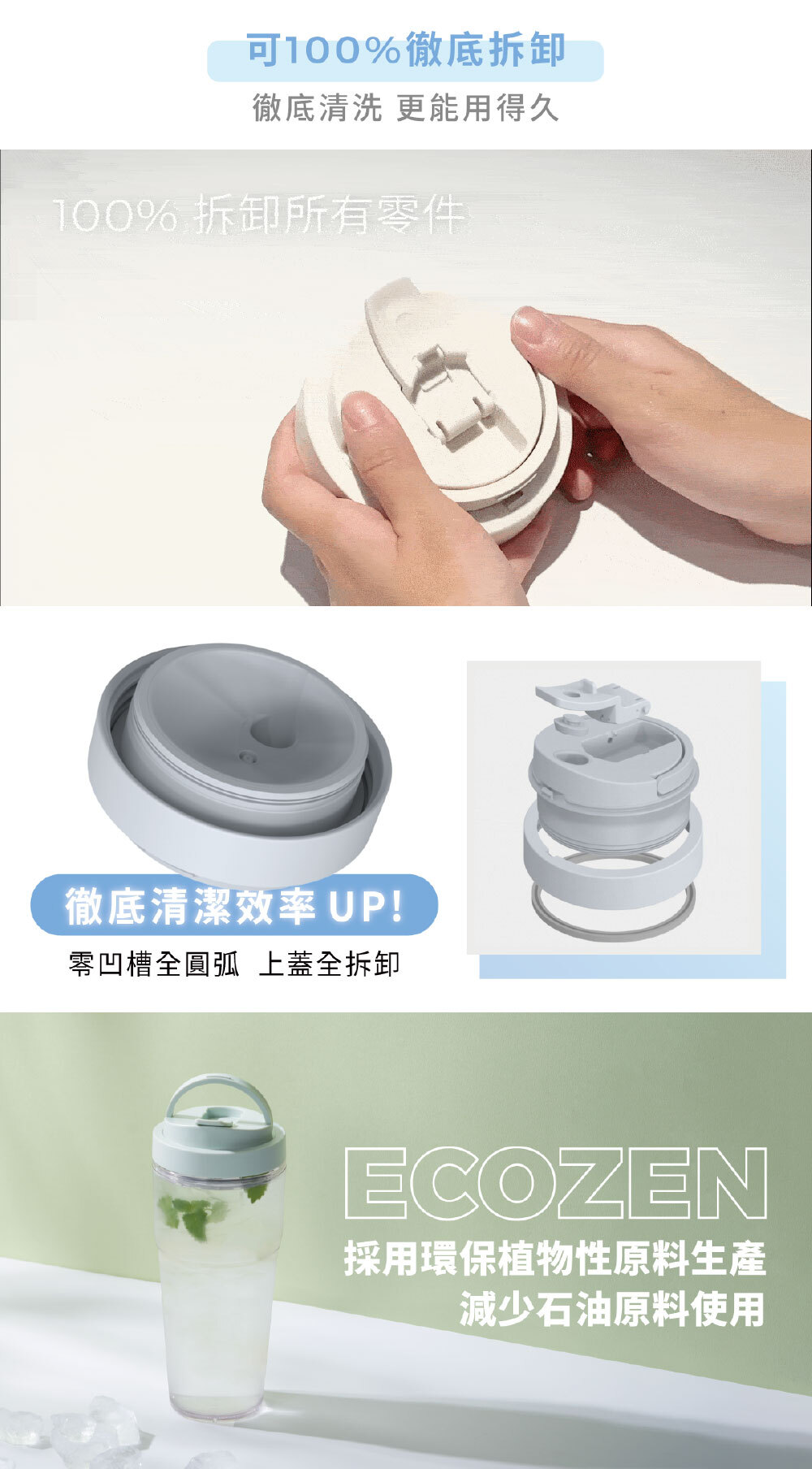 可100%徹底拆卸

徹底清洗 更能用得久

100% 拆卸所有零件

徹底清潔效率 UP!

零凹槽全圓弧 上蓋全拆卸

ECOZEN

採用環保植物性原料生產

減少石油原料使用