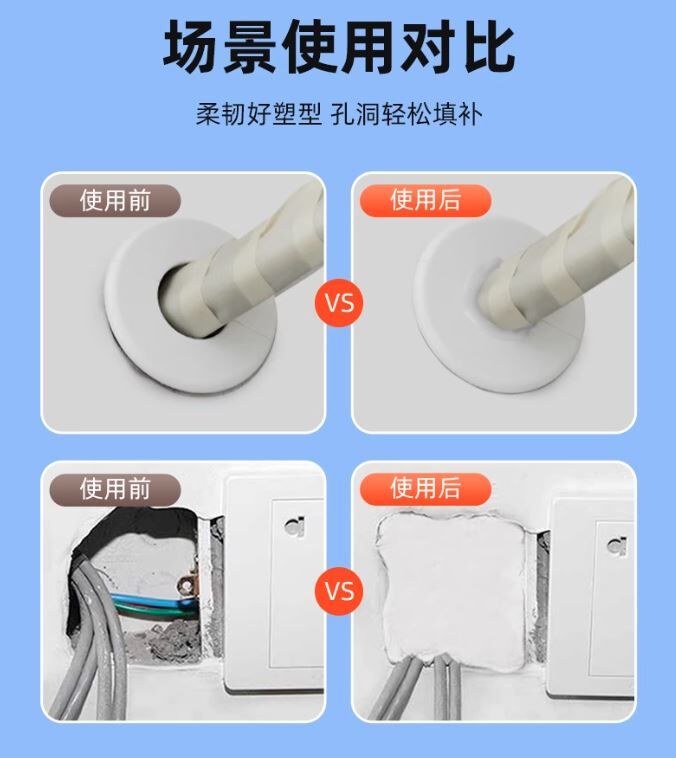 场景使用对比

柔韧好塑型 孔洞轻松填补

使用前

VS

使用后

使用前

VS

使用后