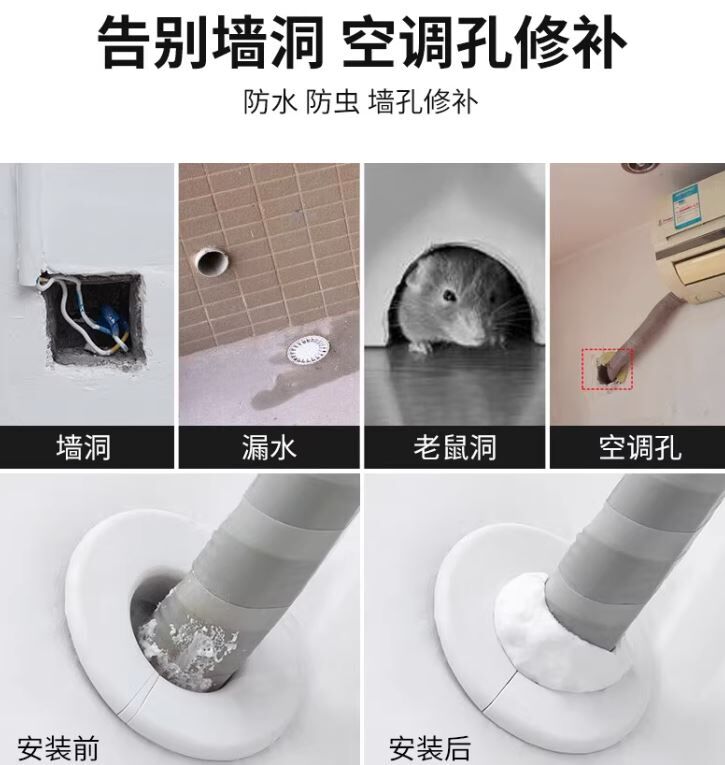 告别墙洞 空调孔修补

防水 防虫 墙孔修补

墙洞

漏水

老鼠洞

空调孔

安装前

安装后