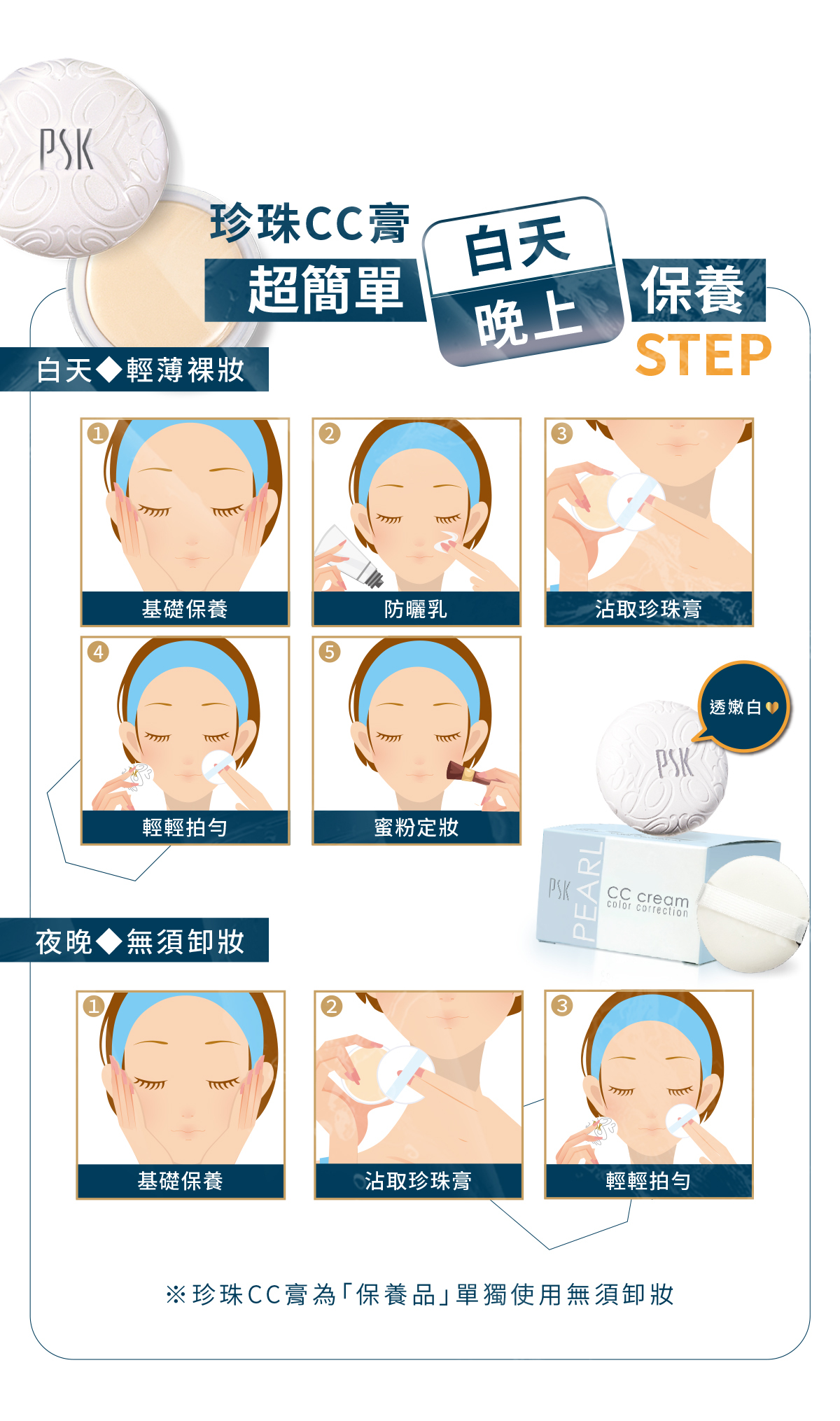 PSK

珍珠CC膏
超簡單
白天
晚上
保養
STEP

白天◆輕薄裸妝

1 基礎保養
2 防曬乳
3 沾取珍珠膏
4 輕輕拍勻
5 蜜粉定妝

透嫩白

PSK
PSK
PEARL
CC cream
color correction

夜晚◆無須卸妝

1 基礎保養
2 沾取珍珠膏
3 輕輕拍勻

※珍珠CC膏為「保養品」單獨使用無須卸妝