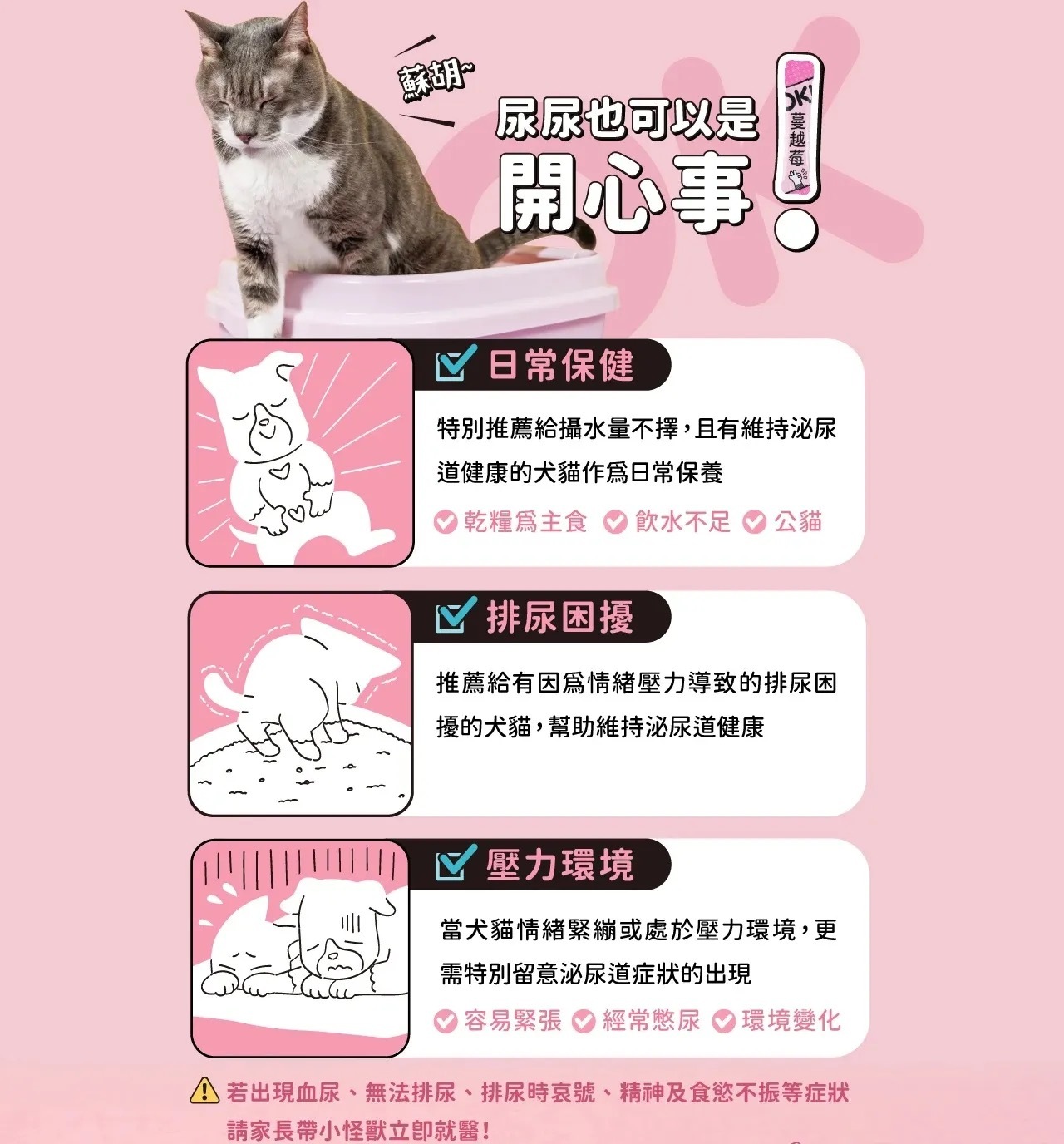 蘇胡~

尿尿也可以是
開心事!

OK!
蔓越莓

日常保健

特別推薦給攝水量不擇，且有維持泌尿道健康的犬貓作爲日常保養

乾糧爲主食 飲水不足 公貓

排尿困擾

推薦給有因爲情緒壓力導致的排尿困擾的犬貓，幫助維持泌尿道健康

壓力環境

當犬貓情緒緊繃或處於壓力環境，更需特別留意泌尿道症狀的出現

容易緊張 經常憋尿 環境變化

若出現血尿、無法排尿、排尿時哀號、精神及食慾不振等症狀
請家長帶小怪獸立即就醫!