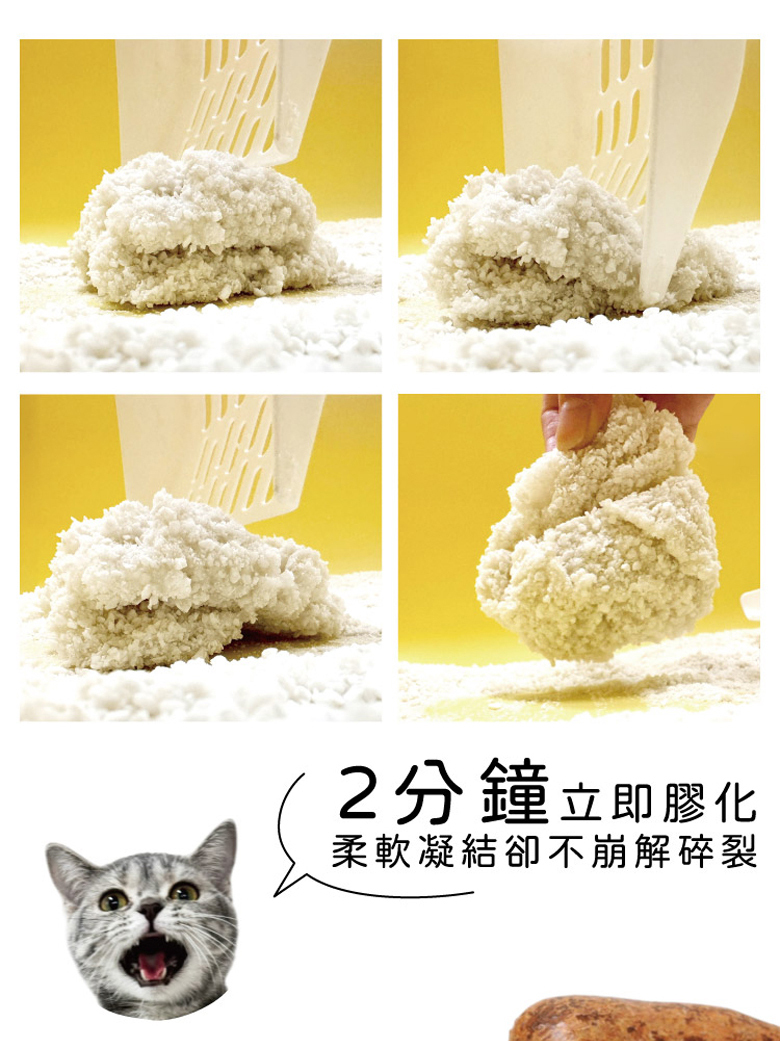 2分鐘立即膠化
柔軟凝結卻不崩解碎裂